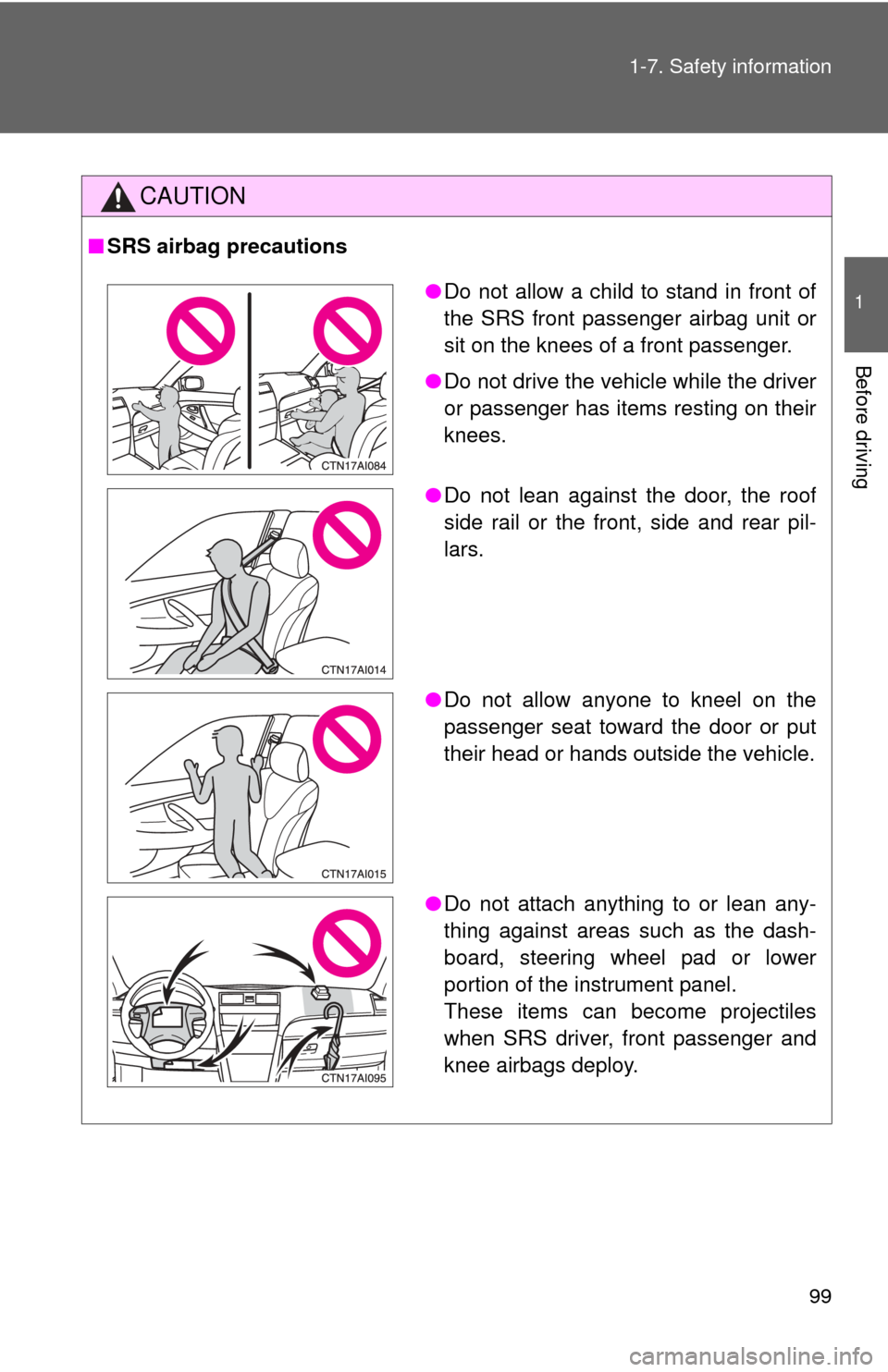 1-7. Safety information

1

Before driving

CAUTION

■ SRS airbag precautions

CTN17AI084

● Do not allow a child to stand in front of the SRS front passenger airbag unit or sit on the knees of a front passenger.

● Do not drive the vehicle while the driver or passenger has items resting on their knees.

CTN17AI014

● Do not lean against the door, the roof side rail or the front, side and rear pillars.

CTN17AI015

● Do not allow anyone to kneel on the passenger seat toward the door or put their head or hands outside the vehicle.

CTN17AI095

● Do not attach anything to or lean anything against areas such as the dashboard, steering wheel pad or lower portion of the instrument panel.
These items can become projectiles when SRS driver, front passenger and knee airbags deploy.

99

carmanualsonline.info