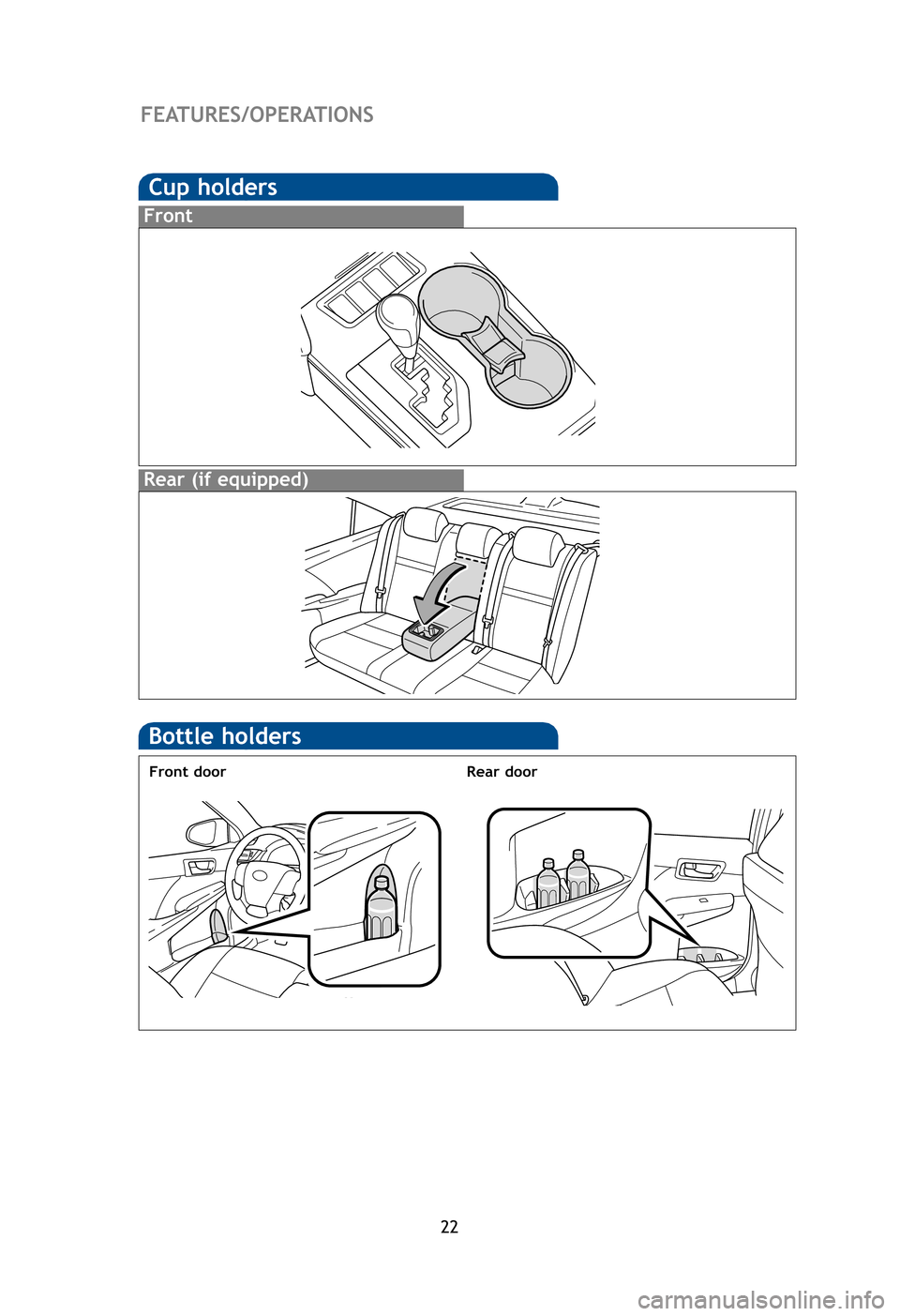 FEATURES/OPERATIONS

Cup holders

Front

Rear (if equipped)

Bottle holders

Front door

Rear door

22

carmanualsonline.info