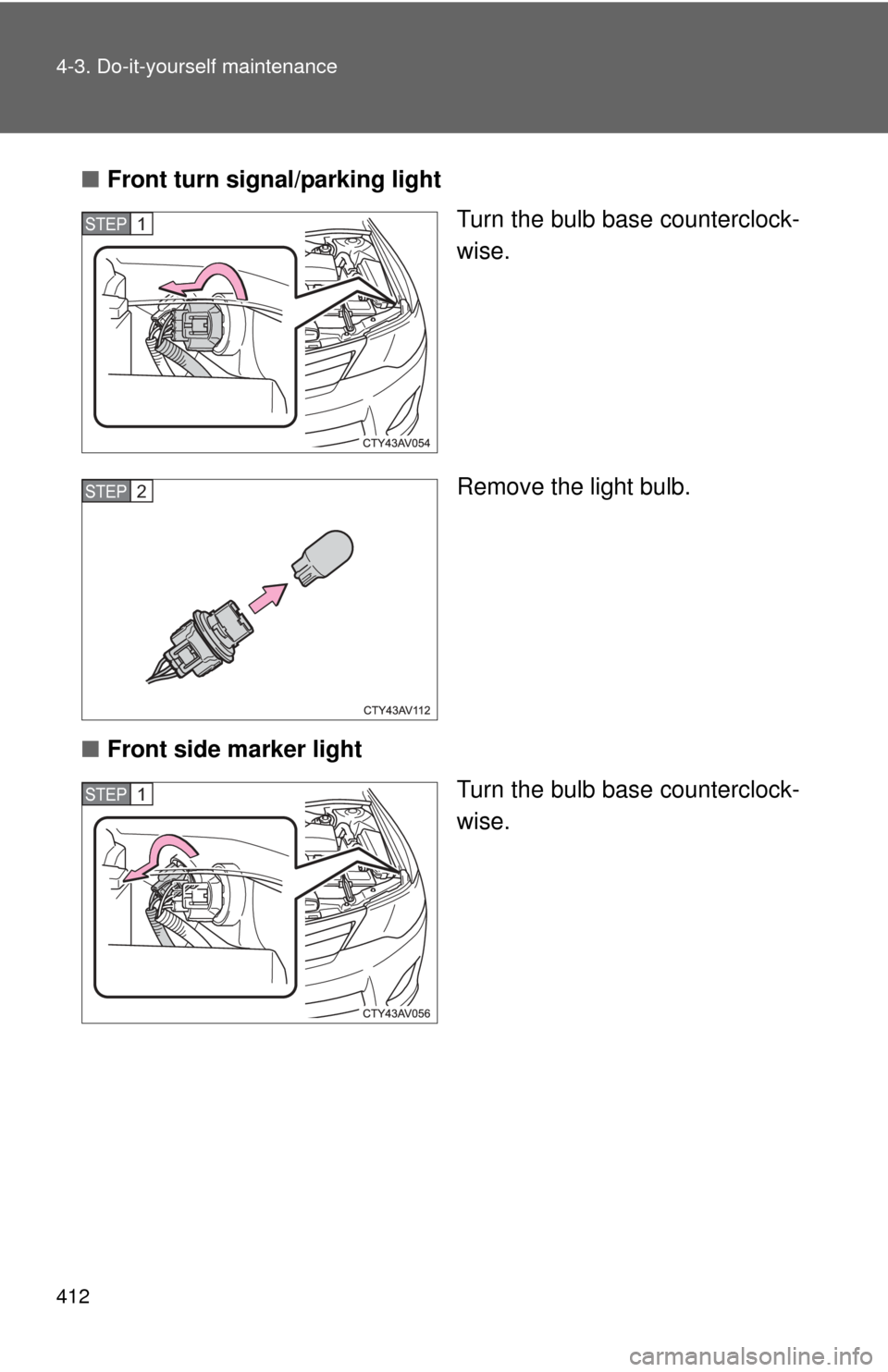 4-3. Do-it-yourself maintenance

■ Front turn signal/parking light

STEP 1

CTY43AV054

Turn the bulb base counterclockwise.

STEP 2

CTY43AV112

Remove the light bulb.

■ Front side marker light

STEP 1

CTY43AV056

Turn the bulb base counterclockwise.

412

carmanualsonline.info