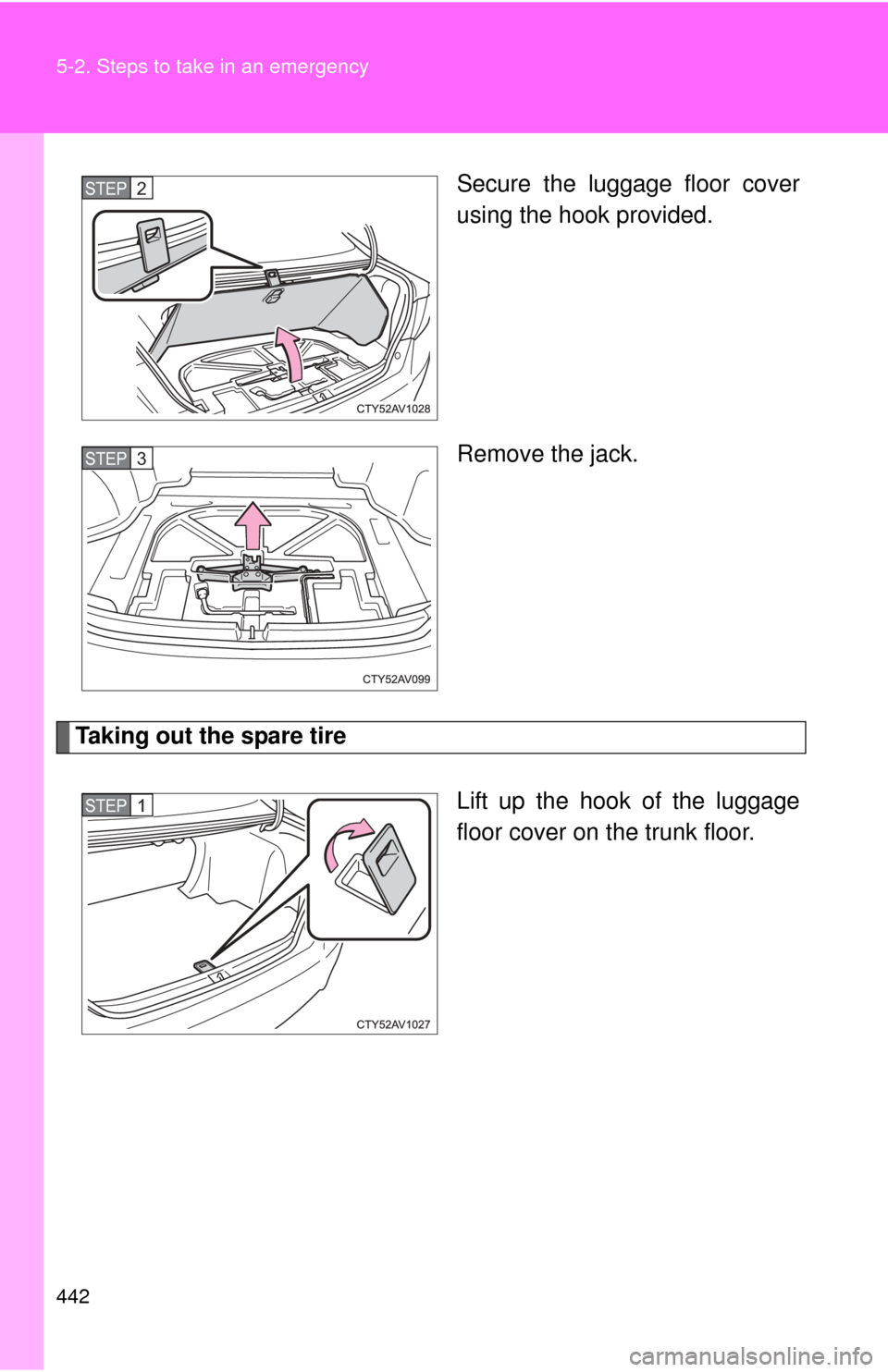 5-2. Steps to take in an emergency

STEP 2

CTY52AV1028

Secure the luggage floor cover using the hook provided.

STEP 3

CTY52AV099

Remove the jack.

Taking out the spare tire

STEP 1

CTY52AV1027

Lift up the hook of the luggage floor cover on the trunk floor.

442

carmanualsonline.info