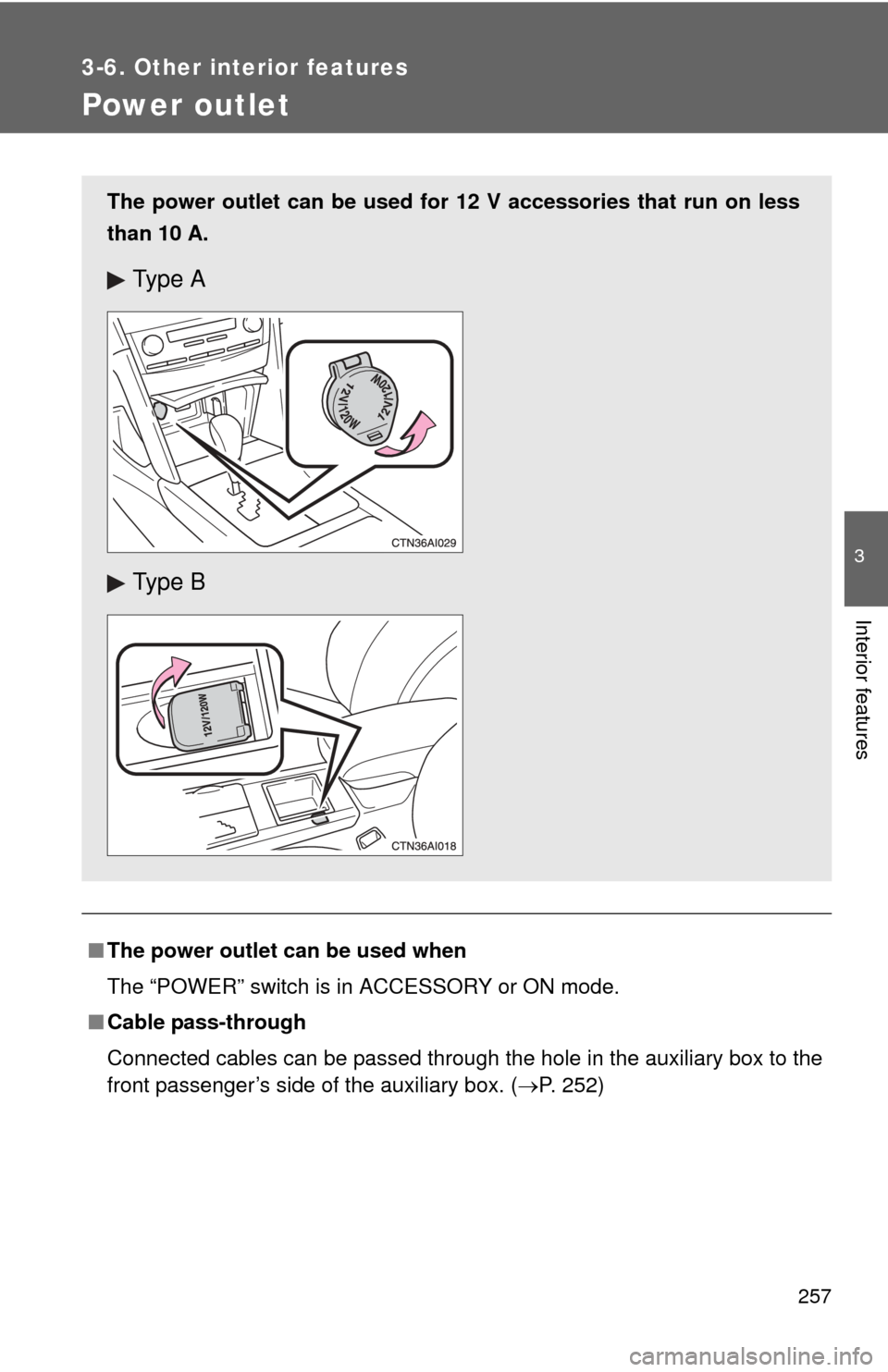 3-6. Other interior features

Power outlet

The power outlet can be used for 12 V accessories that run on less than 10 A.

▶ Type A

12V/120W
12V/120W

CTN36AI029

▶ Type B

12V/120W

CTN36AI018

■ The power outlet can be used when

The “POWER” switch is in ACCESSORY or ON mode.

■ Cable pass-through

Connected cables can be passed through the hole in the auxiliary box to the front passenger’s side of the auxiliary box. (→P. 252)

3

Interior features

257

carmanualsonline.info