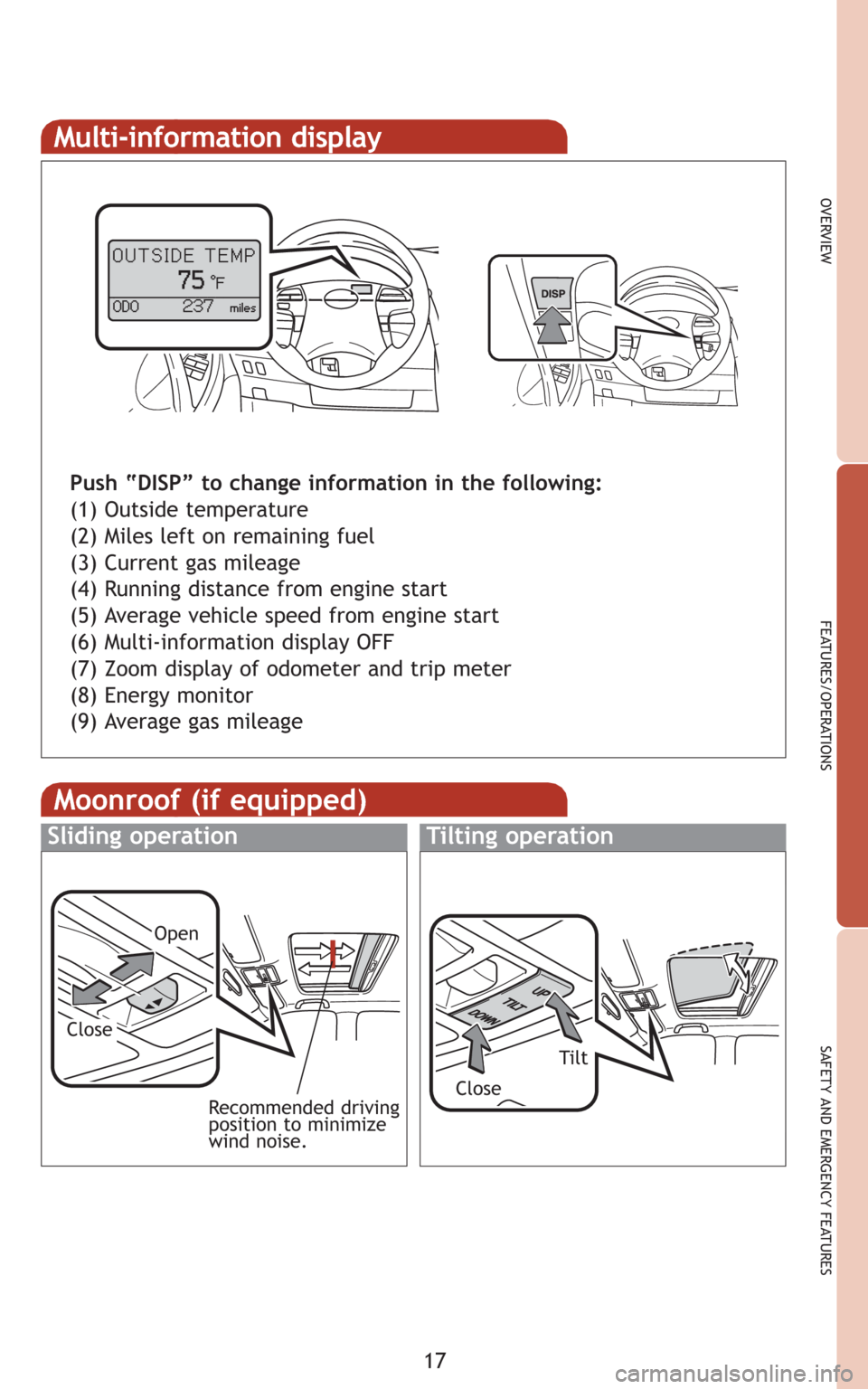 Multi-information display

OUTSIDE TEMP
75 °F
ODO 237 miles

DISP

Push "DISP" to change information in the following:
(1) Outside temperature
(2) Miles left on remaining fuel
(3) Current gas mileage
(4) Running distance from engine start
(5) Average vehicle speed from engine start
(6) Multi-information display OFF
(7) Zoom display of odometer and trip meter
(8) Energy monitor
(9) Average gas mileage

Moonroof (if equipped)

Sliding operation

Open
Close
Recommended driving position to minimize wind noise.

Tilting operation

UP
TILT
DOWN
Tilt
Close

OVERVIEW
FEATURES/OPERATIONS
SAFETY AND EMERGENCY FEATURES

17

carmanualsonline.info