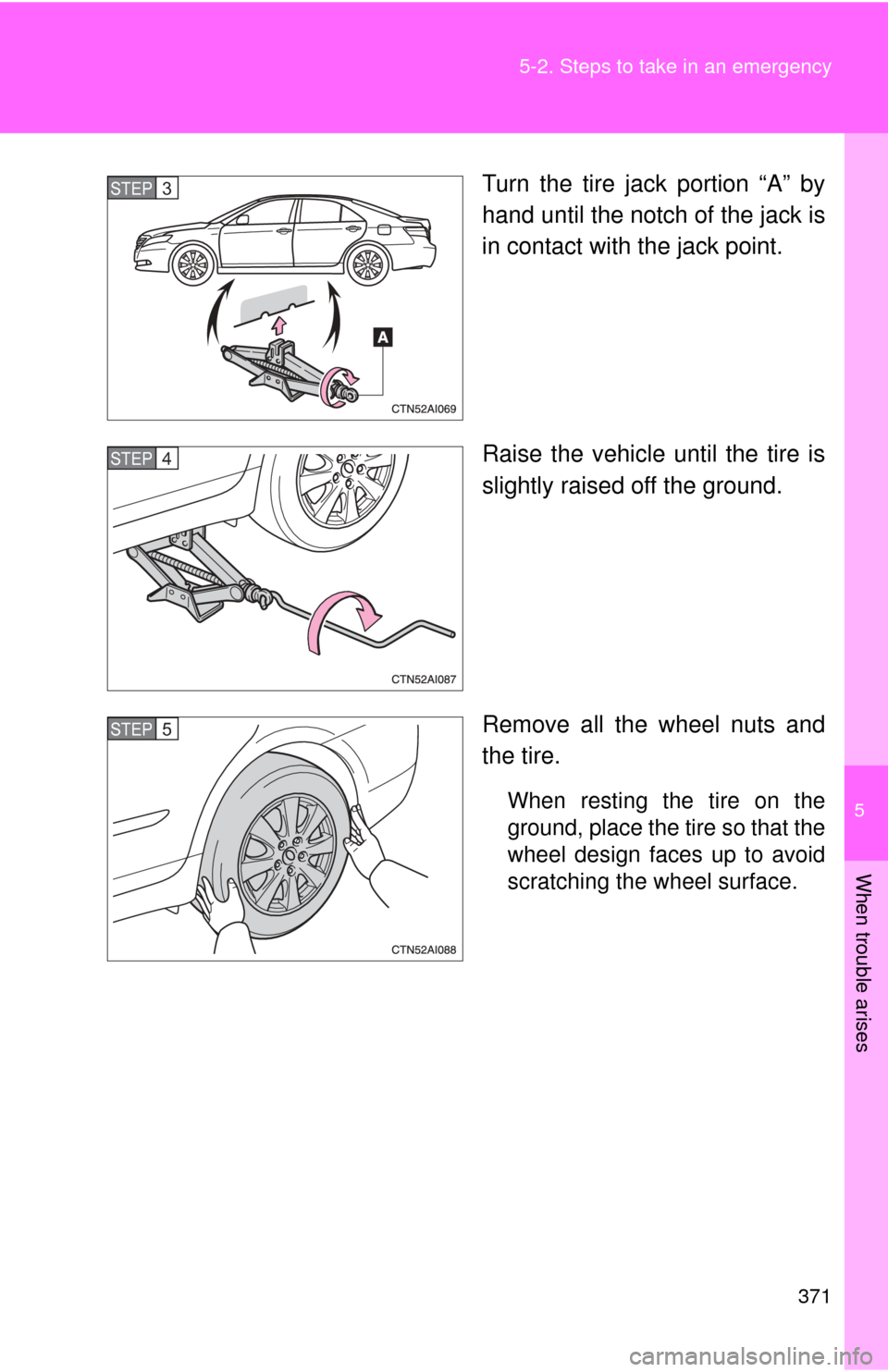 5-2. Steps to take in an emergency

STEP 3

A

CTN52AI069

Turn the tire jack portion “A” by hand until the notch of the jack is in contact with the jack point.

STEP 4

CTN52AI087

Raise the vehicle until the tire is slightly raised off the ground.

STEP 5

CTN52AI088

Remove all the wheel nuts and the tire.

When resting the tire on the ground, place the tire so that the wheel design faces up to avoid scratching the wheel surface.

5

When trouble arises

371

carmanualsonline.info