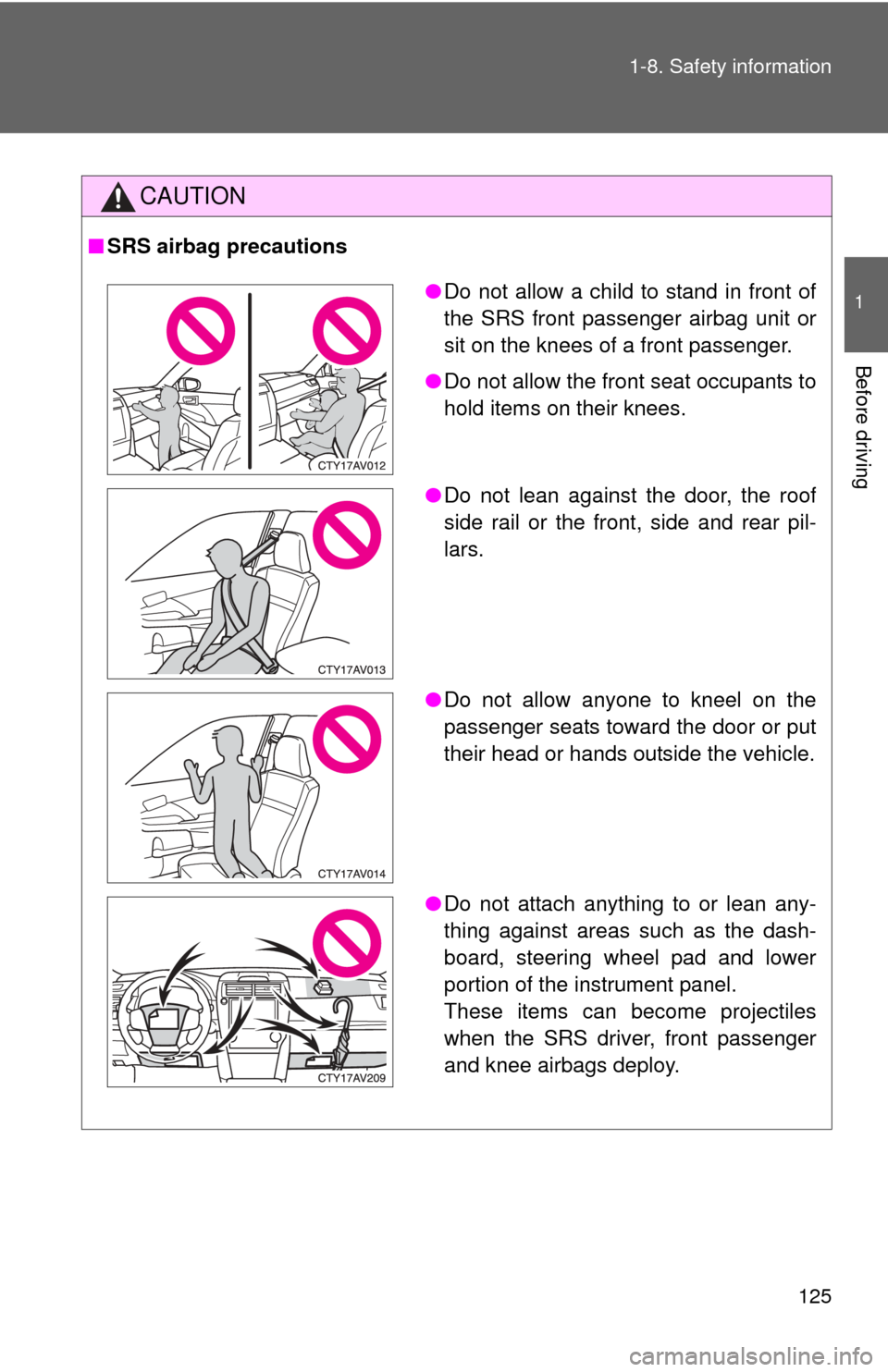 1-8. Safety information

1

Before driving

CAUTION

■ SRS airbag precautions

CTY17AV012

● Do not allow a child to stand in front of the SRS front passenger airbag unit or sit on the knees of a front passenger.

● Do not allow the front seat occupants to hold items on their knees.

CTY17AV013

● Do not lean against the door, the roof side rail or the front, side and rear pillars.

CTY17AV014

● Do not allow anyone to kneel on the passenger seats toward the door or put their head or hands outside the vehicle.

CTY17AV209

● Do not attach anything to or lean anything against areas such as the dashboard, steering wheel pad and lower portion of the instrument panel.
These items can become projectiles when the SRS driver, front passenger and knee airbags deploy.

125

carmanualsonline.info