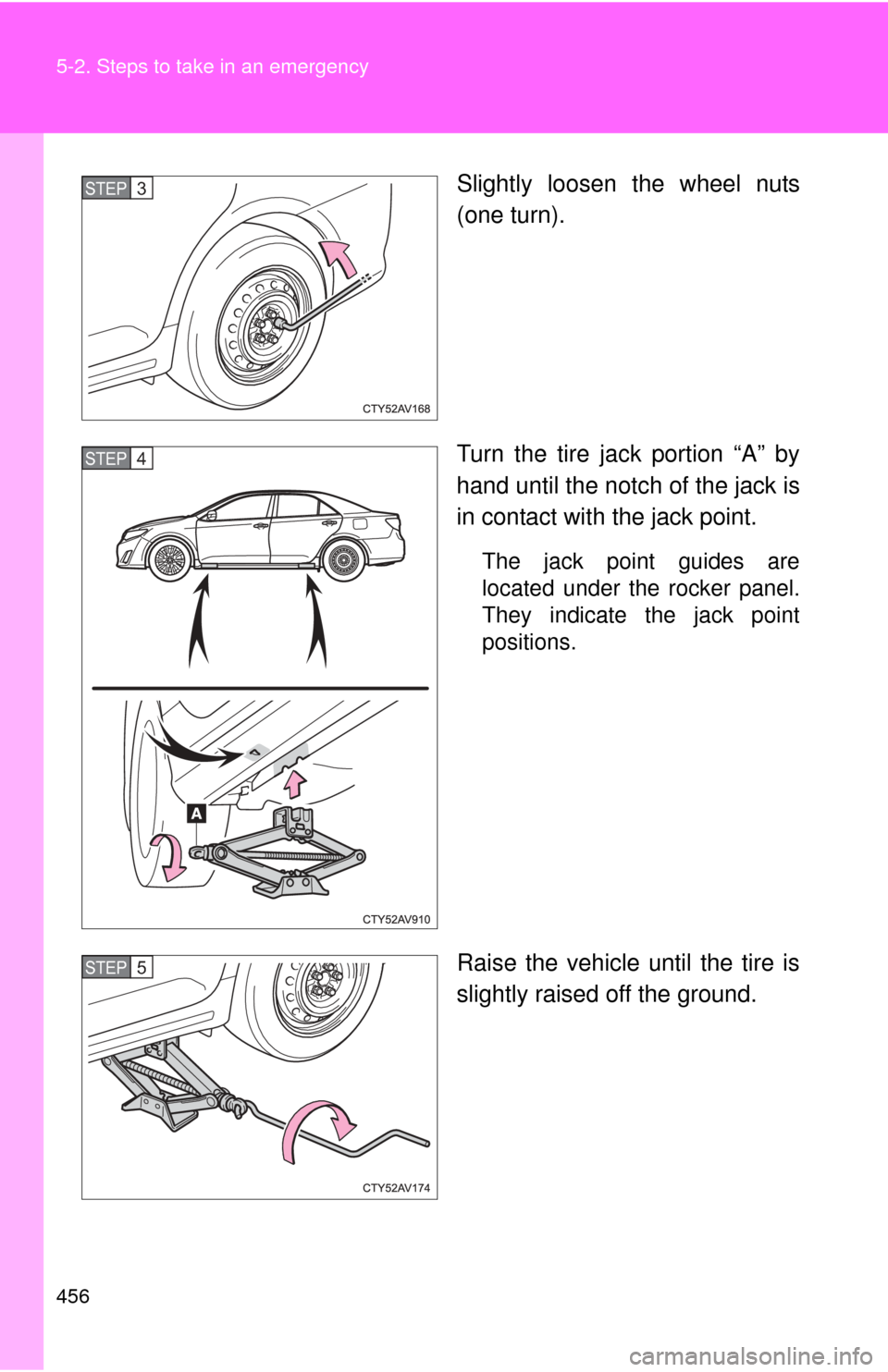 5-2. Steps to take in an emergency

STEP 3

CTY52AV168

Slightly loosen the wheel nuts (one turn).

STEP 4

A

CTY52AV910

Turn the tire jack portion “A” by hand until the notch of the jack is in contact with the jack point.

The jack point guides are located under the rocker panel. They indicate the jack point positions.

STEP 5

CTY52AV174

Raise the vehicle until the tire is slightly raised off the ground.

456

carmanualsonline.info