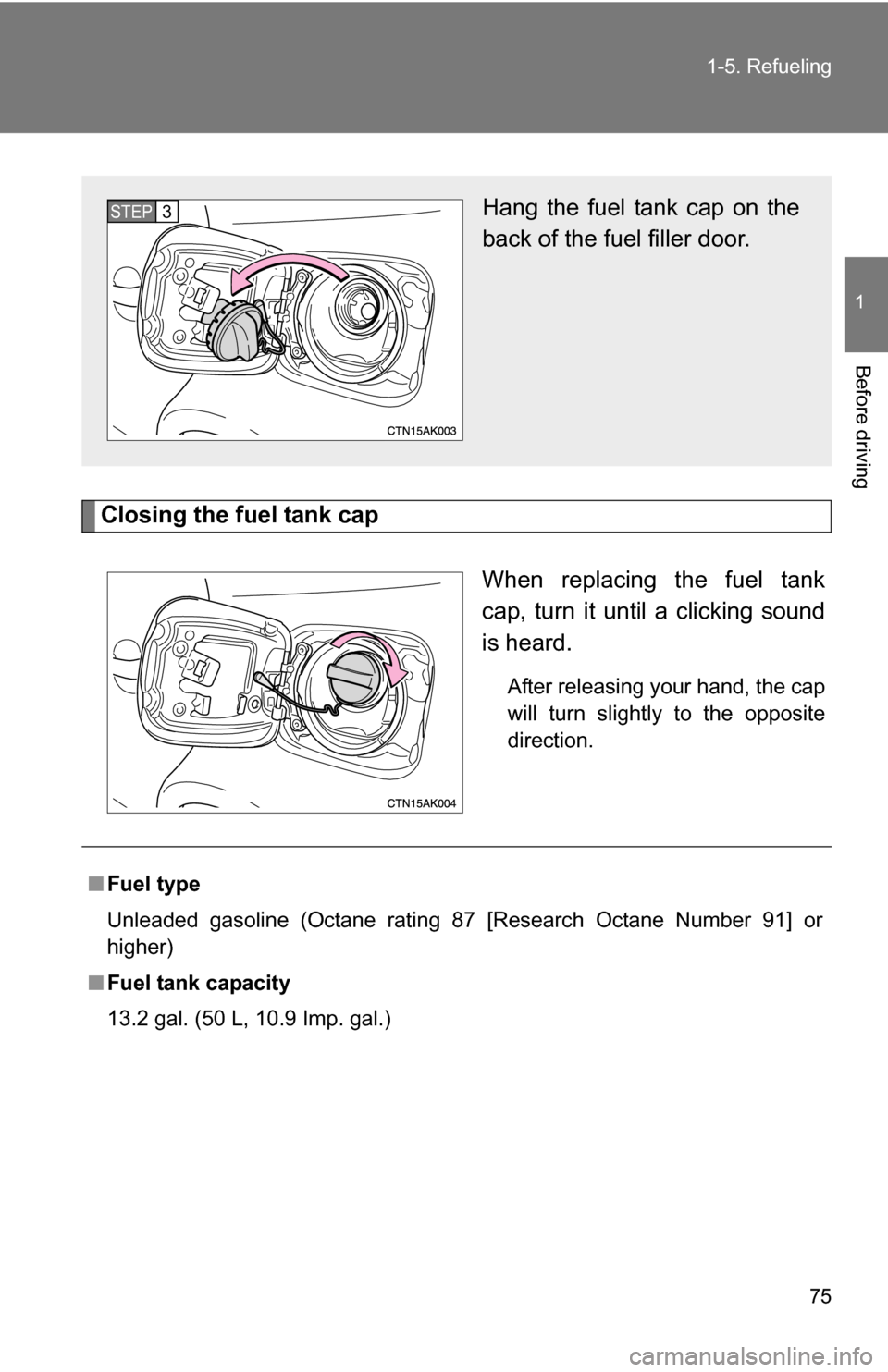 1-5. Refueling

1

Before driving

STEP 3

CTN15AK003

Hang the fuel tank cap on the back of the fuel filler door.

Closing the fuel tank cap

CTN15AK004

When replacing the fuel tank cap, turn it until a clicking sound is heard.

After releasing your hand, the cap will turn slightly to the opposite direction.

■ Fuel type

Unleaded gasoline (Octane rating 87 [Research Octane Number 91] or higher)

■ Fuel tank capacity

13.2 gal. (50 L, 10.9 Imp. gal.)

75

carmanualsonline.info