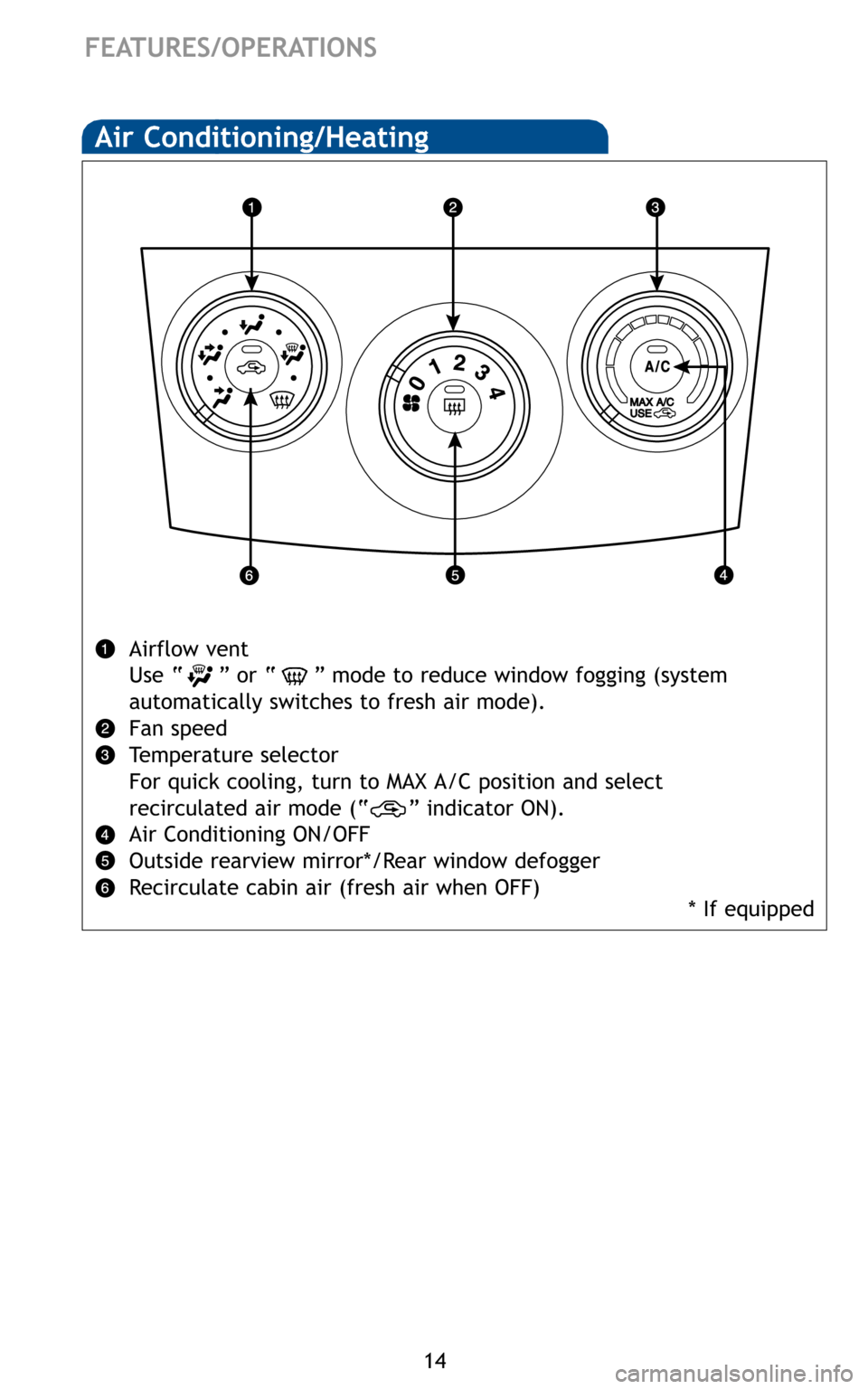 FEATURES/OPERATIONS

Air Conditioning/Heating

1 2 3

0 1 2 3 4

A/C

MAX A/C USE

6 5 4

1 Airflow vent
Use " " or " " mode to reduce window fogging (system automatically switches to fresh air mode).
2 Fan speed
3 Temperature selector
For quick cooling, turn to MAX A/C position and select recirculated air mode (" " indicator ON).
4 Air Conditioning ON/OFF
5 Outside rearview mirror*/Rear window defogger
6 Recirculate cabin air (fresh air when OFF)

* If equipped

14

carmanualsonline.info