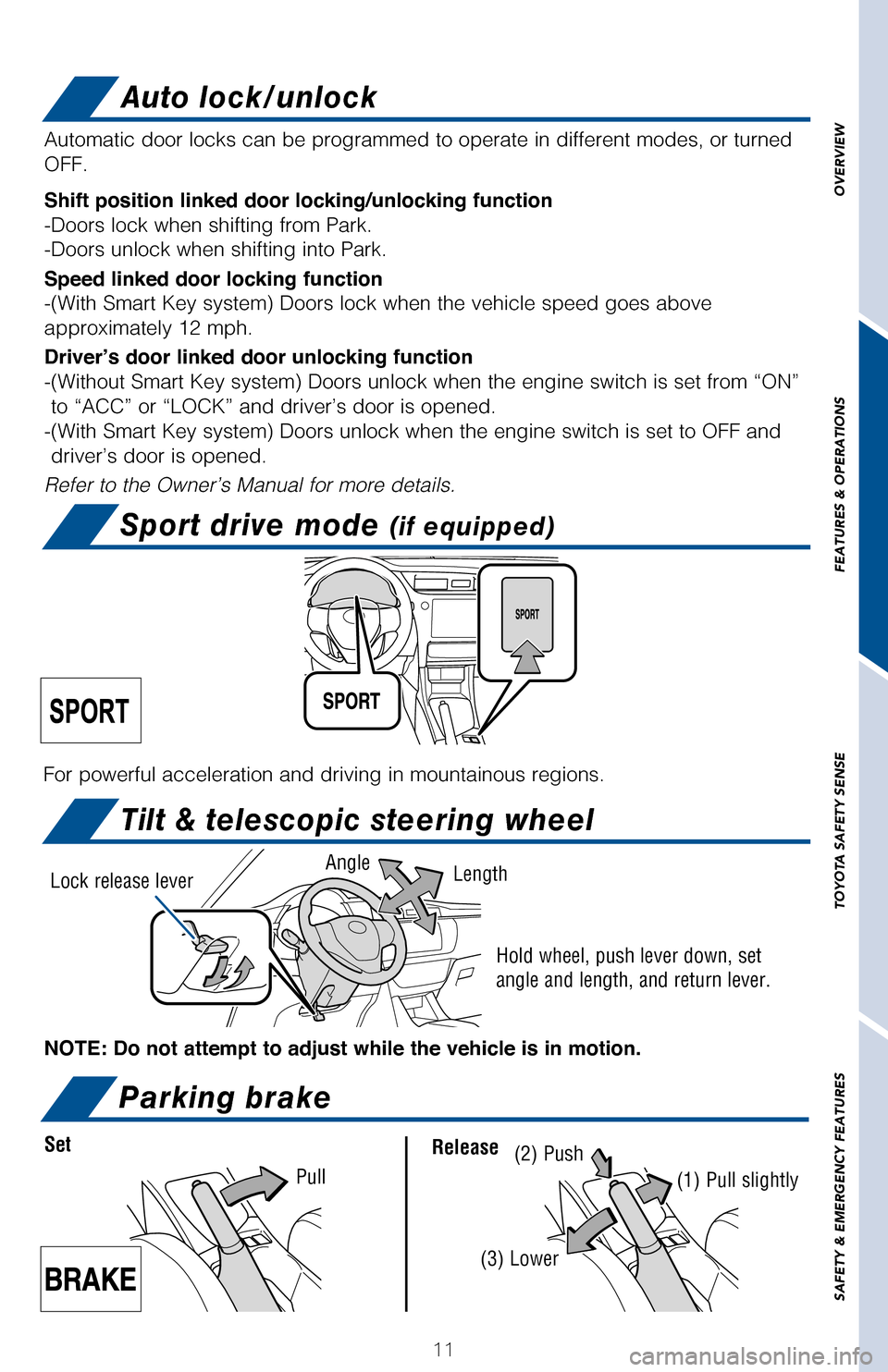 Auto lock/unlock

Automatic door locks can be programmed to operate in different modes, or turned OFF.

Shift position linked door locking/unlocking function
-Doors lock when shifting from Park.
-Doors unlock when shifting into Park.

Speed linked door locking function
-(With Smart Key system) Doors lock when the vehicle speed goes above approximately 12 mph.

Driver's door linked door unlocking function
-(Without Smart Key system) Doors unlock when the engine switch is set from "ON" to "ACC" or "LOCK" and driver's door is opened.
-(With Smart Key system) Doors unlock when the engine switch is set to OFF and driver's door is opened.

Refer to the Owner's Manual for more details.

Sport drive mode (if equipped)

SPORT

SPORT

SPORT

For powerful acceleration and driving in mountainous regions.

Tilt & telescopic steering wheel

Lock release lever

Angle

Length

Hold wheel, push lever down, set angle and length, and return lever.

NOTE: Do not attempt to adjust while the vehicle is in motion.

Parking brake

Set

Pull

BRAKE

Release

(2) Push

(1) Pull slightly

(3) Lower

11

OVERVIEW

FEATURES & OPERATIONS

TOYOTA SAFETY SENSE

SAFETY & EMERGENCY FEATURES

carmanualsonline.info