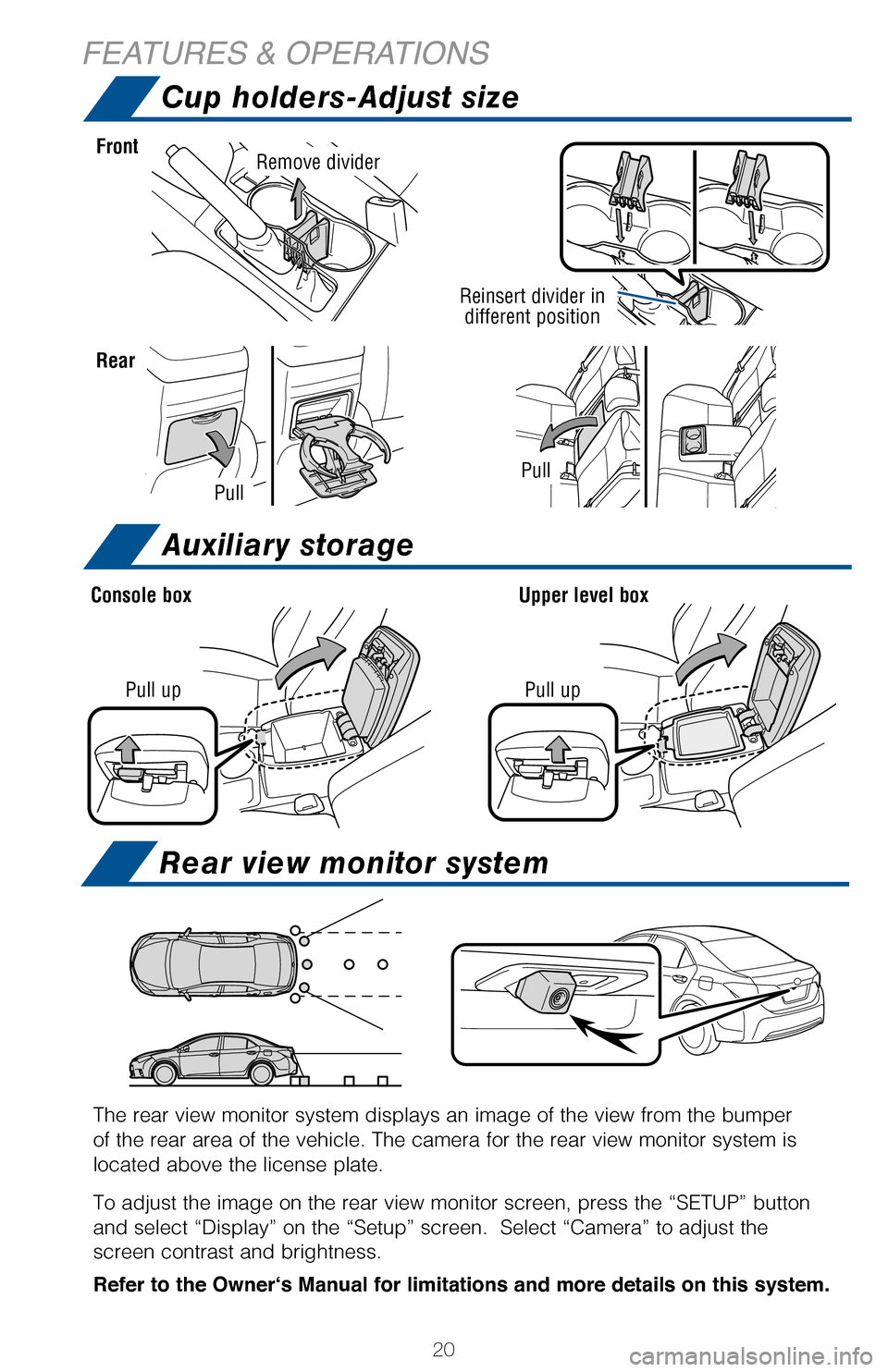 FEATURES & OPERATIONS

Cup holders-Adjust size

Front

Remove divider

Reinsert divider in different position

Rear

Pull

Pull

Auxiliary storage

Console box

Pull up

Upper level box

Pull up

Rear view monitor system

The rear view monitor system displays an image of the view from the bumper of the rear area of the vehicle. The camera for the rear view monitor system is located above the license plate.

To adjust the image on the rear view monitor screen, press the “SETUP” button and select “Display” on the “Setup” screen. Select “Camera” to adjust the screen contrast and brightness.

Refer to the Owner‘s Manual for limitations and more details on this system.

20

carmanualsonline.info