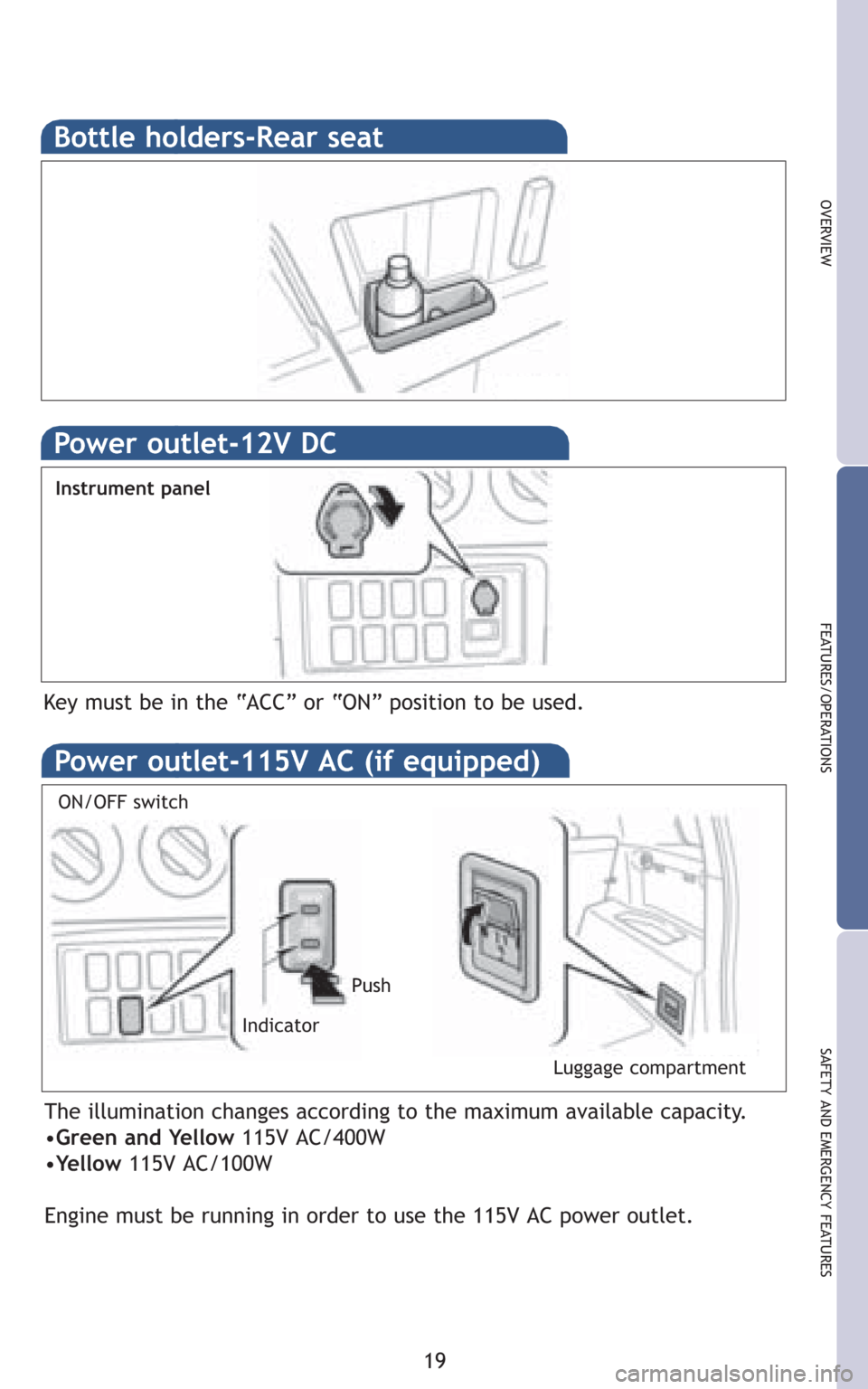 Bottle holders-Rear seat

Power outlet-12V DC

Instrument panel

Key must be in the “ACC” or “ON” position to be used.

Power outlet-115V AC (if equipped)

ON/OFF switch

Push

Indicator

Luggage compartment

The illumination changes according to the maximum available capacity.
•Green and Yellow 115V AC/400W
•Yellow 115V AC/100W

Engine must be running in order to use the 115V AC power outlet.

OVERVIEW

FEATURES/OPERATIONS

SAFETY AND EMERGENCY FEATURES

19

carmanualsonline.info