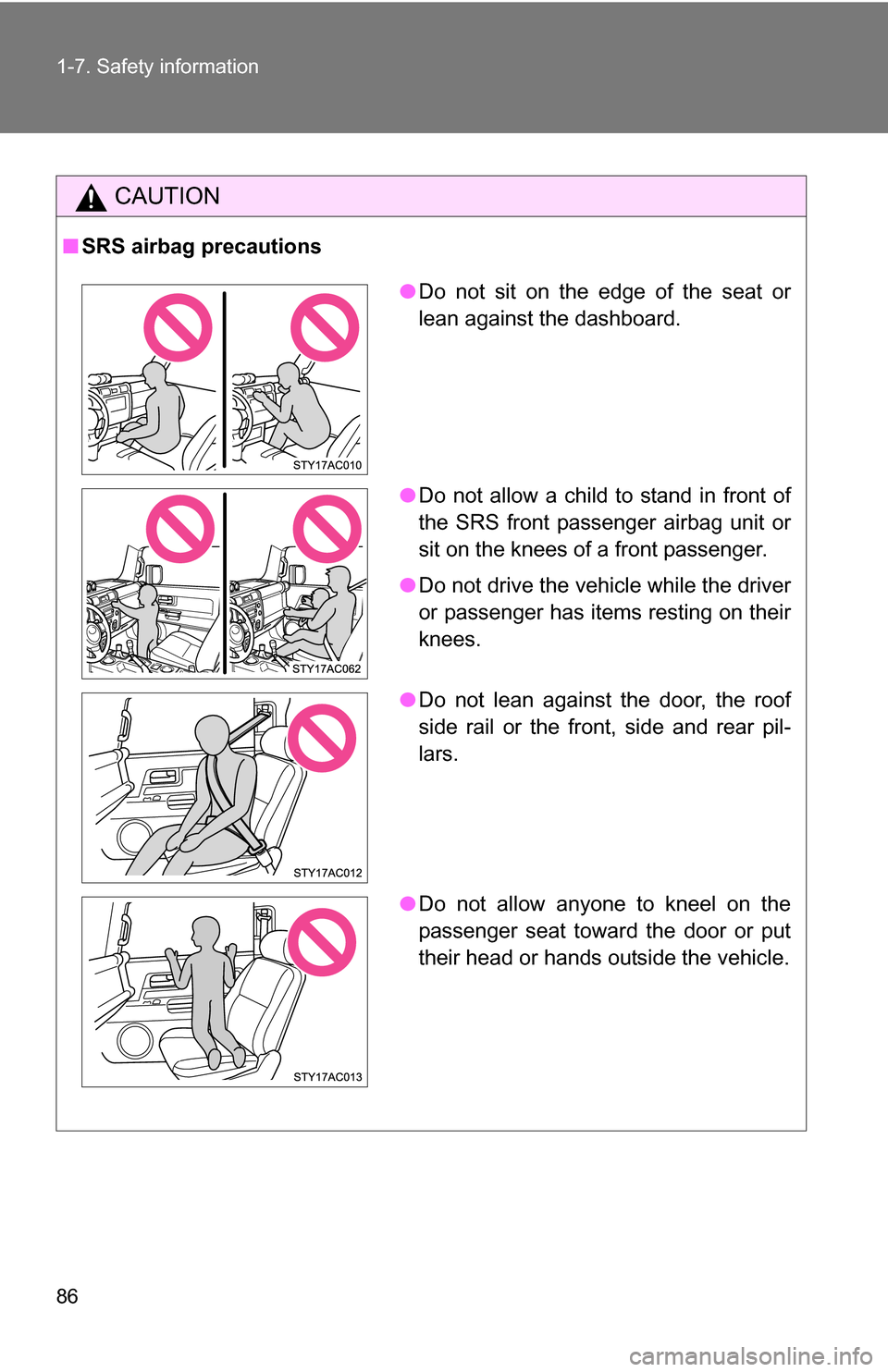 1-7. Safety information

CAUTION

■ SRS airbag precautions

STY17AC010

● Do not sit on the edge of the seat or lean against the dashboard.

STY17AC062

● Do not allow a child to stand in front of the SRS front passenger airbag unit or sit on the knees of a front passenger.

● Do not drive the vehicle while the driver or passenger has items resting on their knees.

STY17AC012

● Do not lean against the door, the roof side rail or the front, side and rear pillars.

STY17AC013

● Do not allow anyone to kneel on the passenger seat toward the door or put their head or hands outside the vehicle.

86

carmanualsonline.info