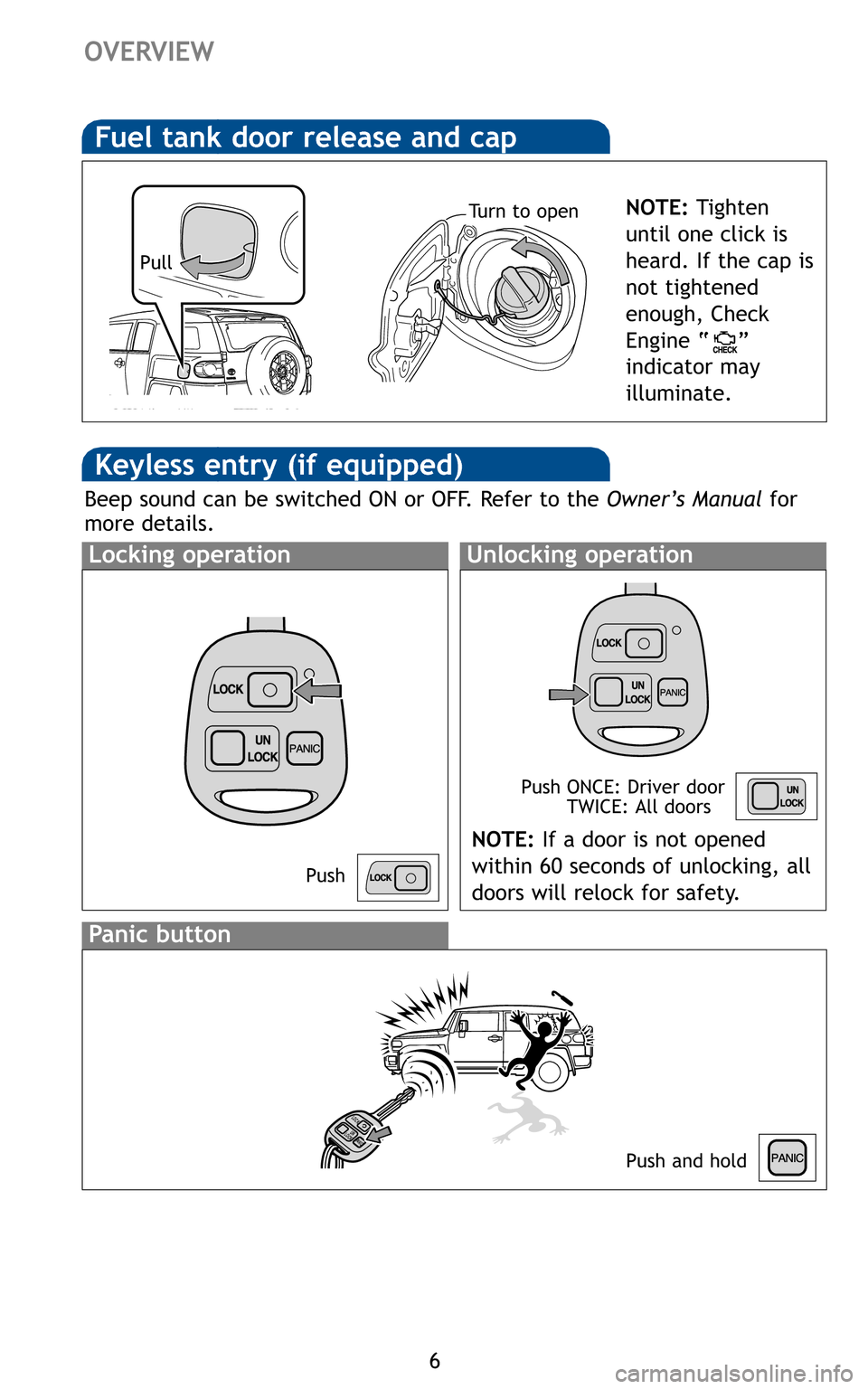 OVERVIEW

Fuel tank door release and cap

Pull

Turn to open

NOTE: Tighten until one click is heard. If the cap is not tightened enough, Check Engine " CHECK " indicator may illuminate.

Keyless entry (if equipped)

Beep sound can be switched ON or OFF. Refer to the Owner's Manual for more details.

Locking operation

LOCK

UN LOCK

PANIC

Push

LOCK

Unlocking operation

LOCK

UN LOCK

PANIC

Push ONCE: Driver door
TWICE: All doors

UN LOCK

NOTE: If a door is not opened within 60 seconds of unlocking, all doors will relock for safety.

Panic button

Push and hold

PANIC

6

carmanualsonline.info