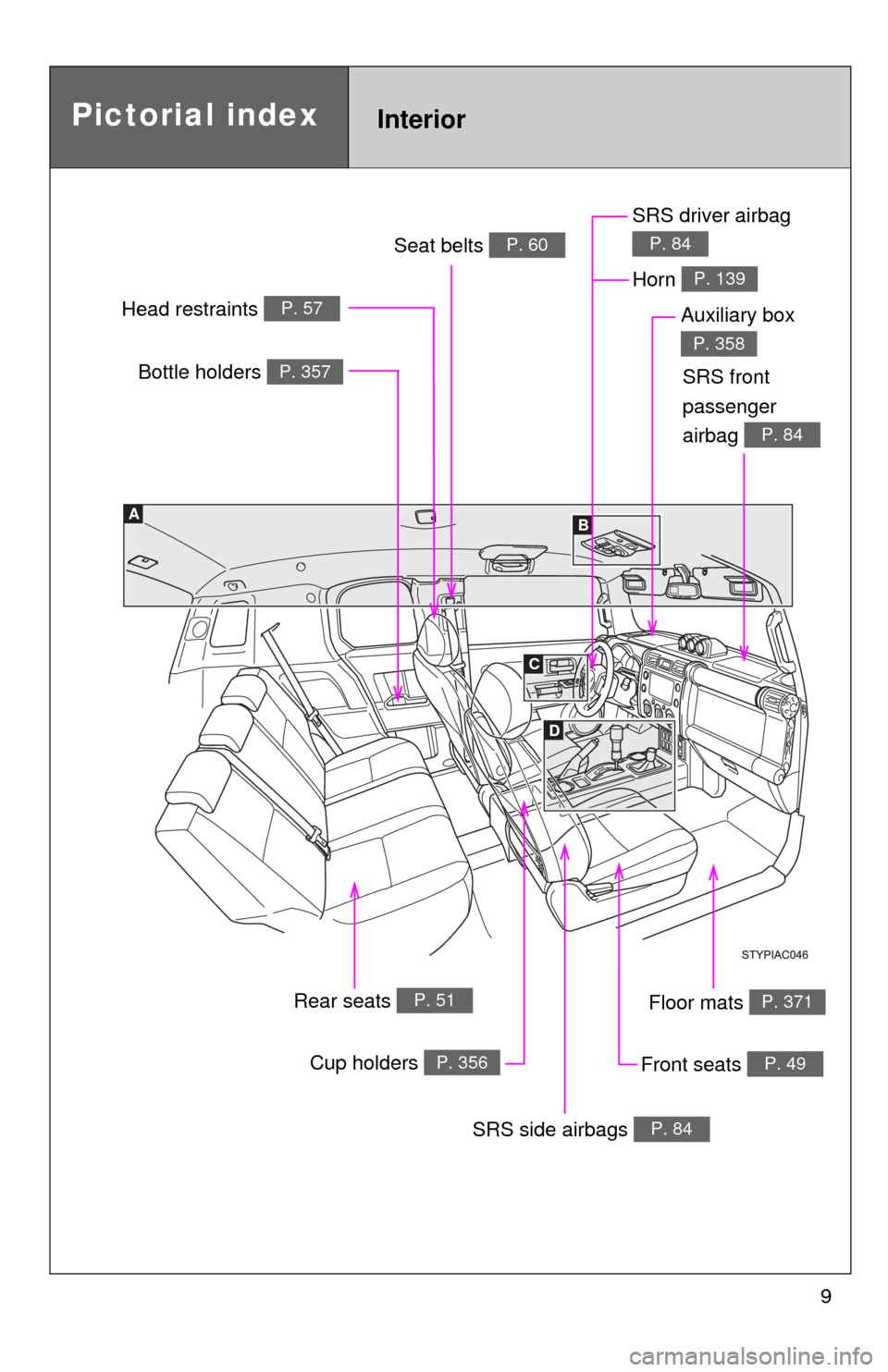 Pictorial index

Interior

SRS driver airbag P. 84

Seat belts P. 60

Horn P. 139

Head restraints P. 57

Auxiliary box P. 358

Bottle holders P. 357

SRS front passenger airbag P. 84

A

B

C

D

STYPIAC046

Rear seats P. 51

Floor mats P. 371

Cup holders P. 356

Front seats P. 49

SRS side airbags P. 84

9

carmanualsonline.info