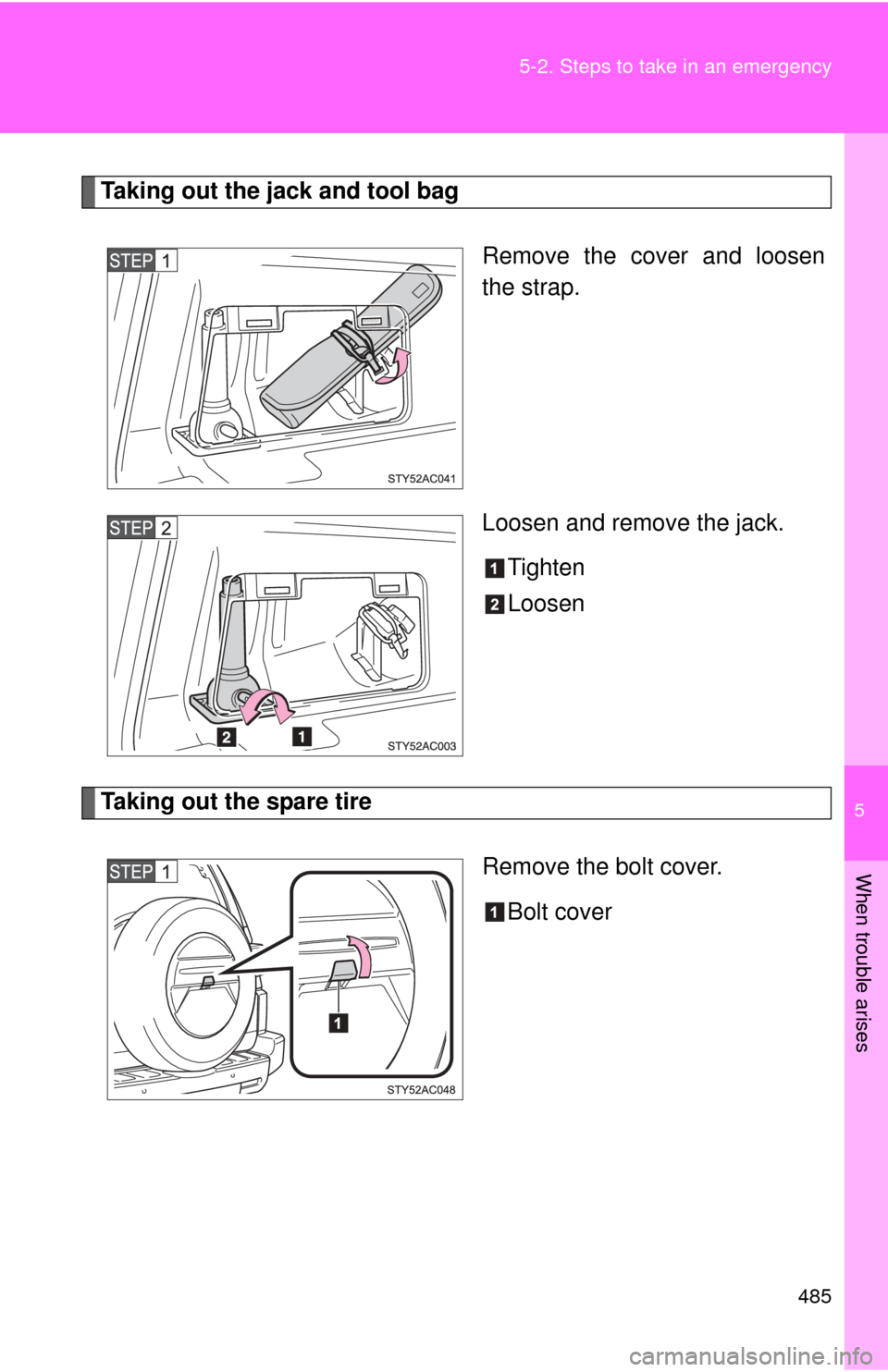 5-2. Steps to take in an emergency

Taking out the jack and tool bag

STEP 1

STY52AC041

Remove the cover and loosen the strap.

STEP 2

2 1

STY52AC003

Loosen and remove the jack.

1 Tighten

2 Loosen

Taking out the spare tire

STEP 1

1

STY52AC048

Remove the bolt cover.

1 Bolt cover

5

When trouble arises

485

carmanualsonline.info