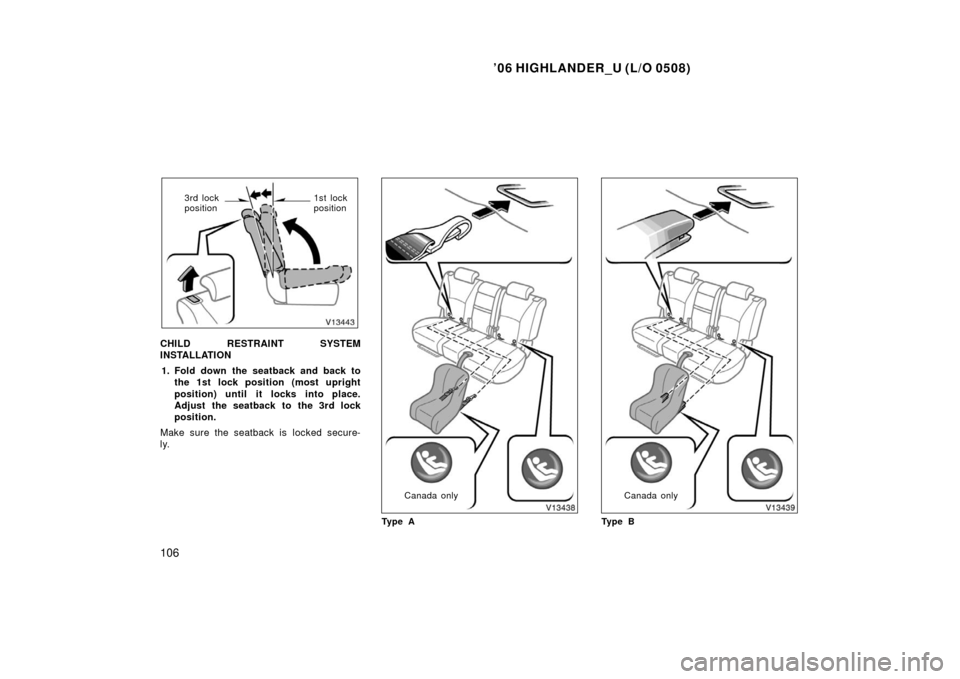 ’06 HIGHLANDER_U (L/O 0508)

3rd lock position

1st lock position

V13443

CHILD RESTRAINT SYSTEM INSTALLATION

1. Fold down the seatback and back to the 1st lock position (most upright position) until it locks into place. Adjust the seatback to the 3rd lock position.

Make sure the seatback is locked securely.

Canada only

V13438

Type A

Canada only

V13439

Type B

106

carmanualsonline.info