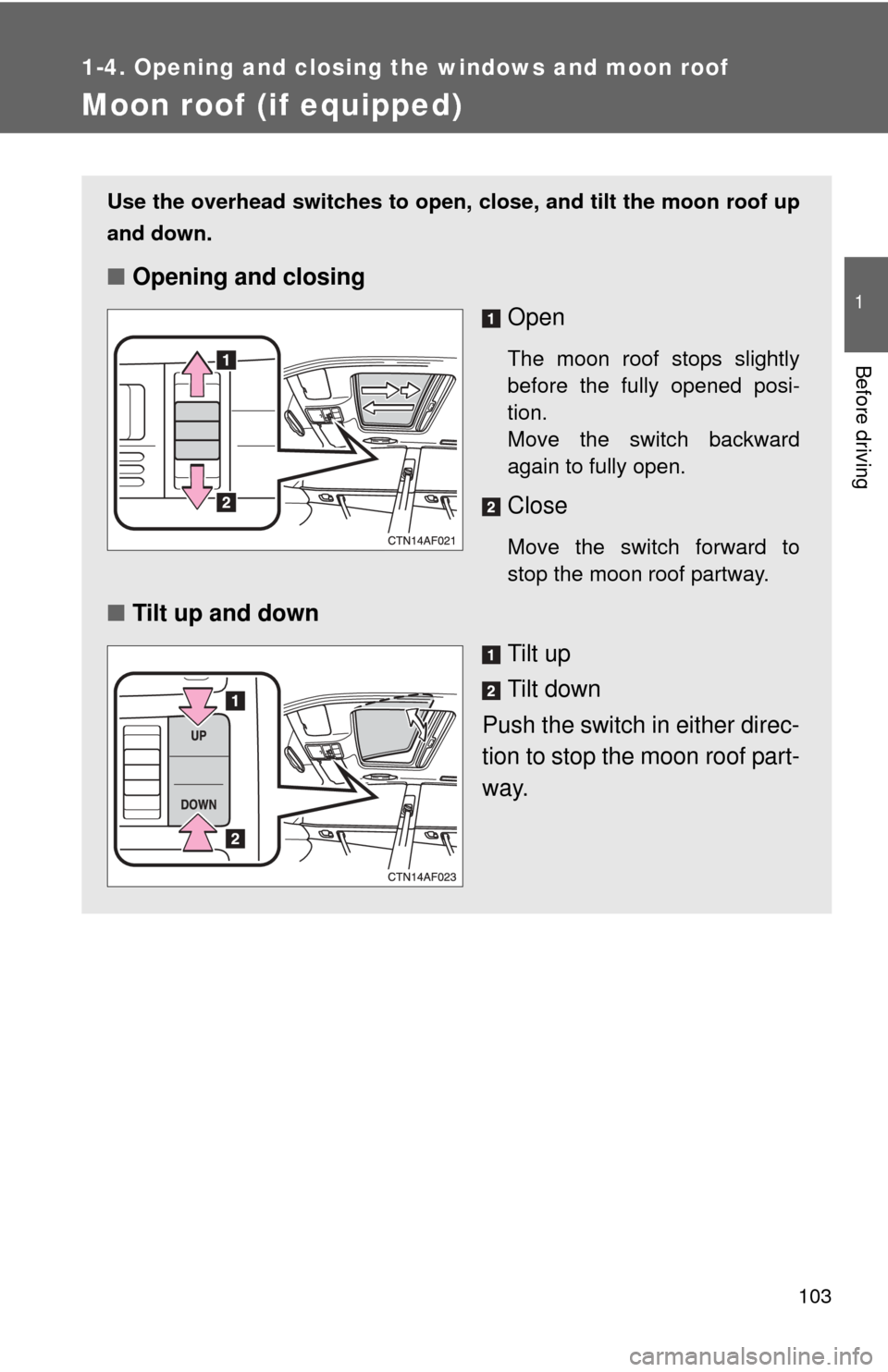 1-4. Opening and closing the windows and moon roof

Moon roof (if equipped)

1

Before driving

Use the overhead switches to open, close, and tilt the moon roof up and down.

■ Opening and closing

1

2

CTN14AF021

1 Open

The moon roof stops slightly before the fully opened position.
Move the switch backward again to fully open.

2 Close

Move the switch forward to stop the moon roof partway.

■ Tilt up and down

1

UP

DOWN

2

CTN14AF023

1 Tilt up

2 Tilt down

Push the switch in either direction to stop the moon roof partway.

103

carmanualsonline.info