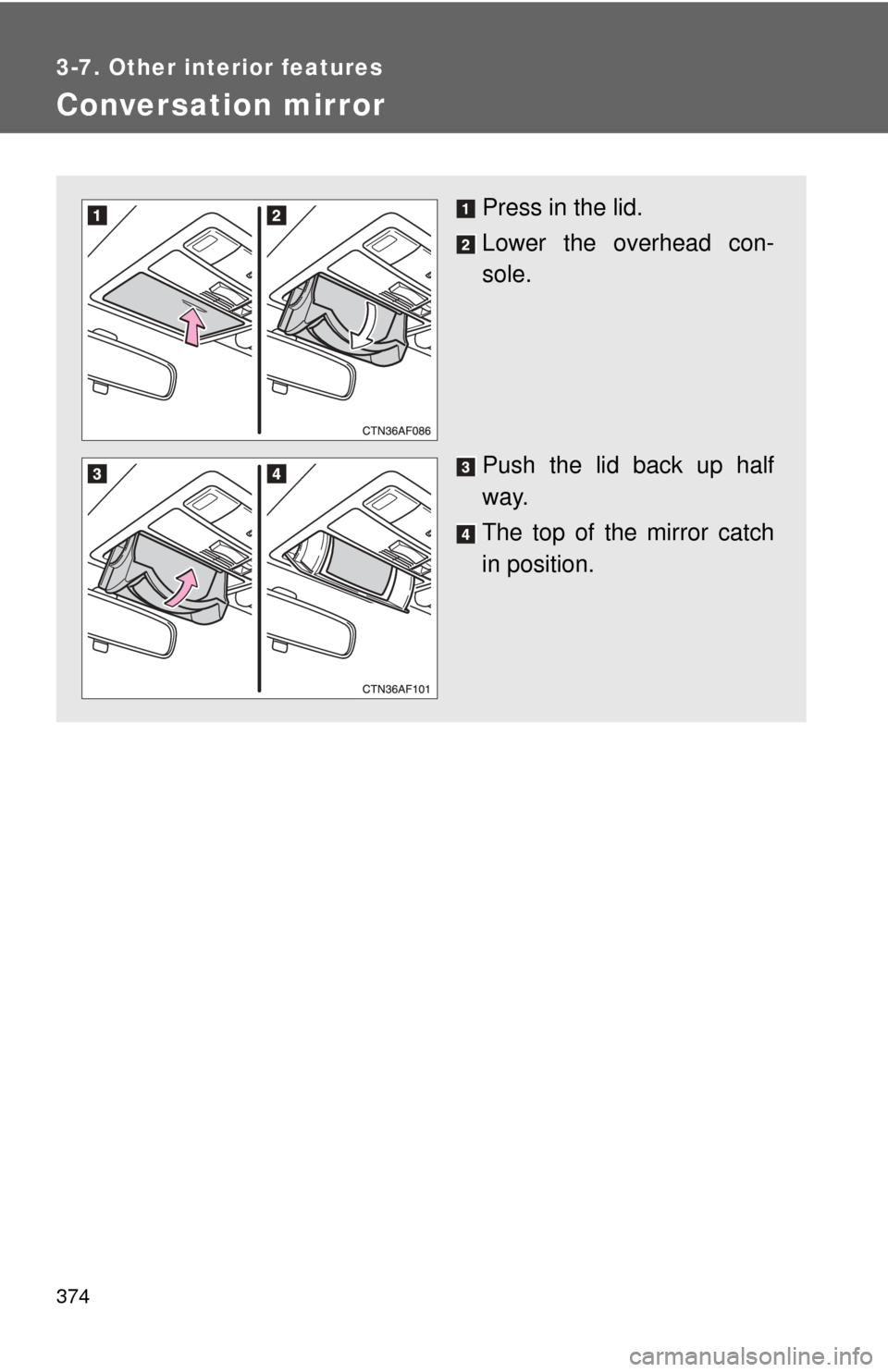 3-7. Other interior features

Conversation mirror

1 2

CTN36AF086

1 Press in the lid.

2 Lower the overhead console.

3 4

CTN36AF101

3 Push the lid back up half way.

4 The top of the mirror catch in position.

374

carmanualsonline.info