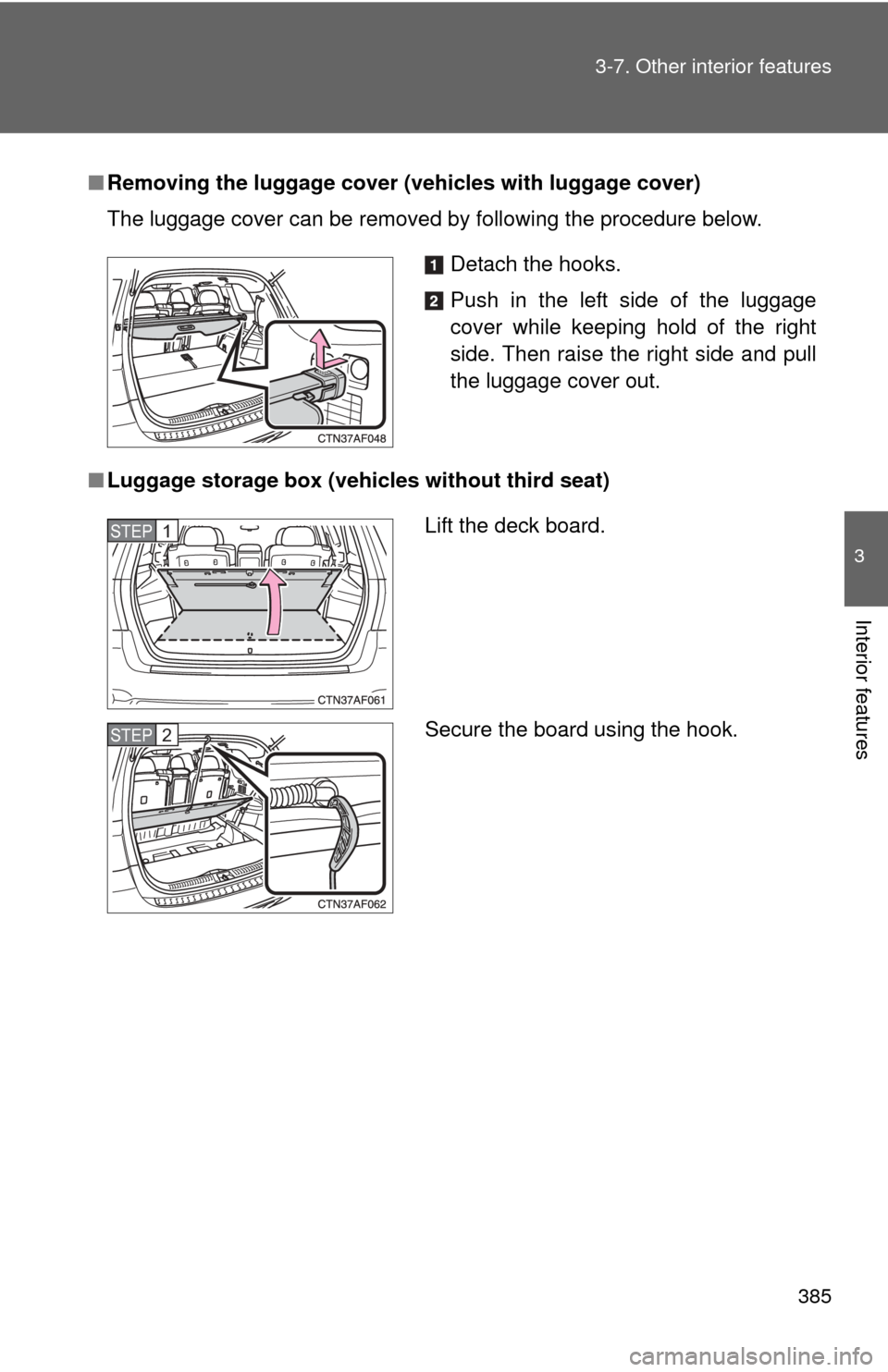 3-7. Other interior features

■ Removing the luggage cover (vehicles with luggage cover)

The luggage cover can be removed by following the procedure below.

CTN37AF048

1 Detach the hooks.

2 Push in the left side of the luggage cover while keeping hold of the right side. Then raise the right side and pull the luggage cover out.

■ Luggage storage box (vehicles without third seat)

STEP 1

CTN37AF061

Lift the deck board.

STEP 2

CTN37AF062

Secure the board using the hook.

3

Interior features

385

carmanualsonline.info