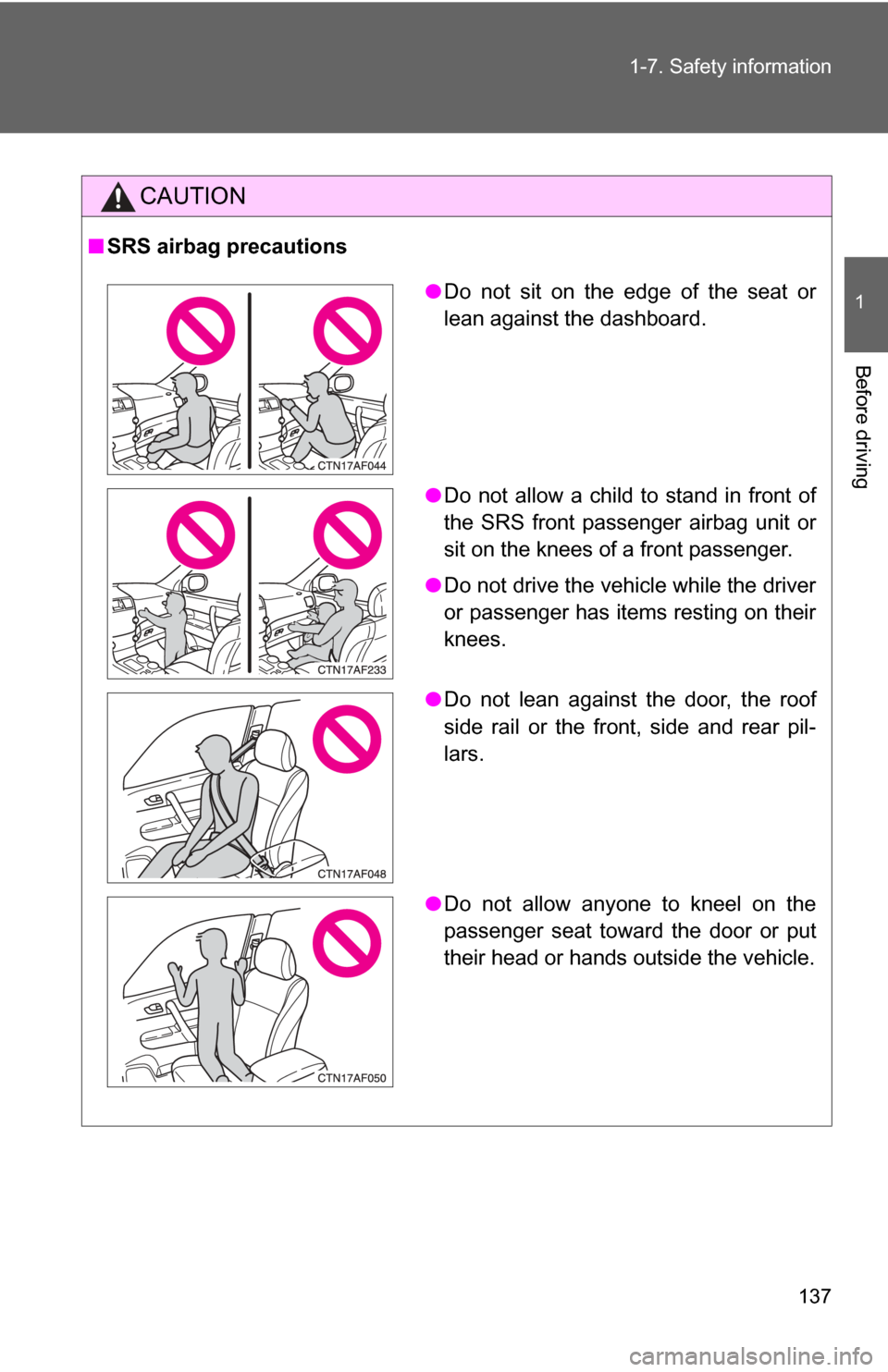 1-7. Safety information

1

Before driving

CAUTION

■ SRS airbag precautions

CTN17AF044

● Do not sit on the edge of the seat or lean against the dashboard.

CTN17AF233

● Do not allow a child to stand in front of the SRS front passenger airbag unit or sit on the knees of a front passenger.

● Do not drive the vehicle while the driver or passenger has items resting on their knees.

CTN17AF048

● Do not lean against the door, the roof side rail or the front, side and rear pillars.

CTN17AF050

● Do not allow anyone to kneel on the passenger seat toward the door or put their head or hands outside the vehicle.

137

carmanualsonline.info