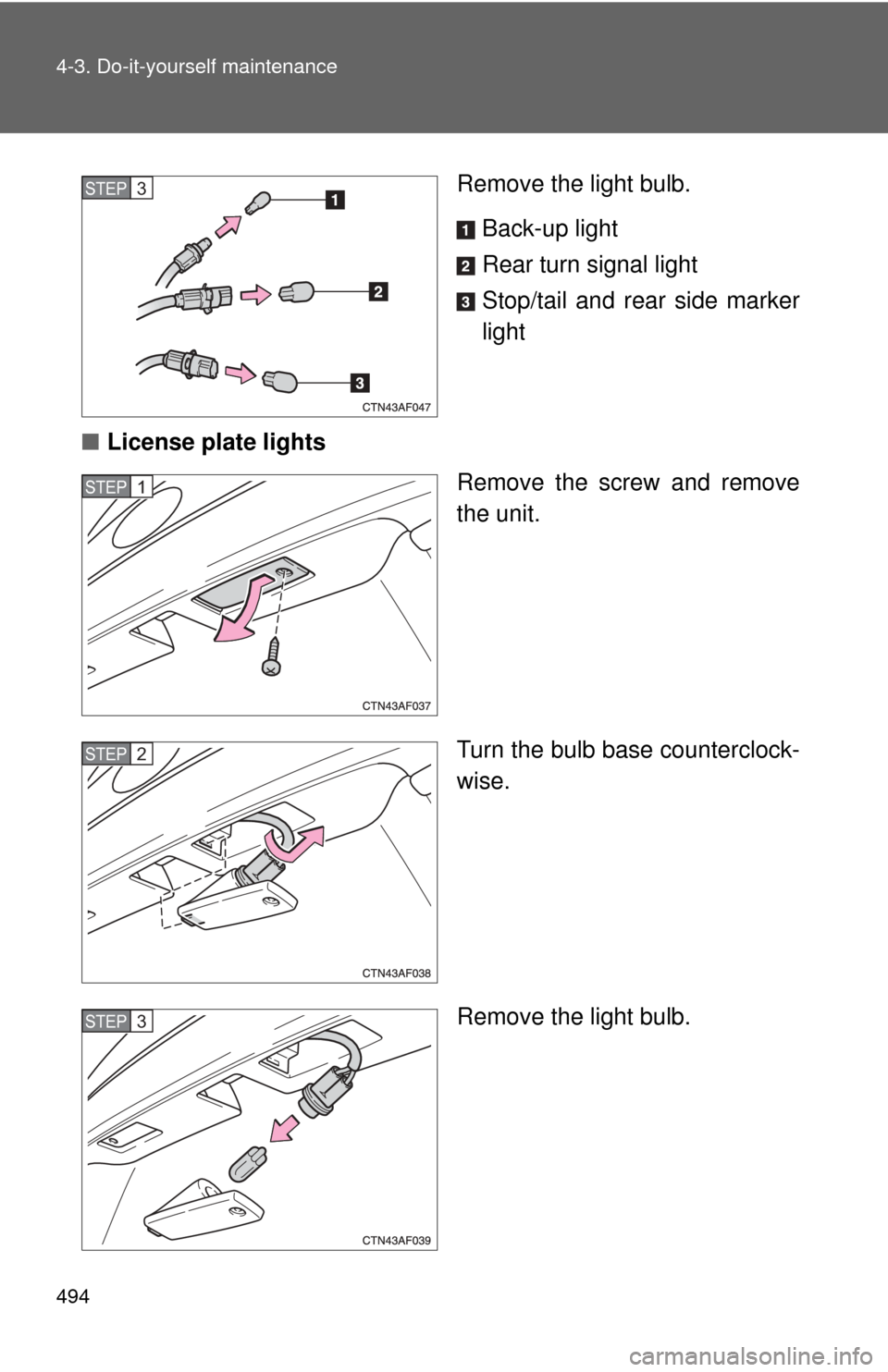 4-3. Do-it-yourself maintenance

STEP 3

1

2

3

CTN43AF047

Remove the light bulb.

1 Back-up light

2 Rear turn signal light

3 Stop/tail and rear side marker light

■ License plate lights

STEP 1

CTN43AF037

Remove the screw and remove the unit.

STEP 2

CTN43AF038

Turn the bulb base counterclockwise.

STEP 3

CTN43AF039

Remove the light bulb.

494

carmanualsonline.info