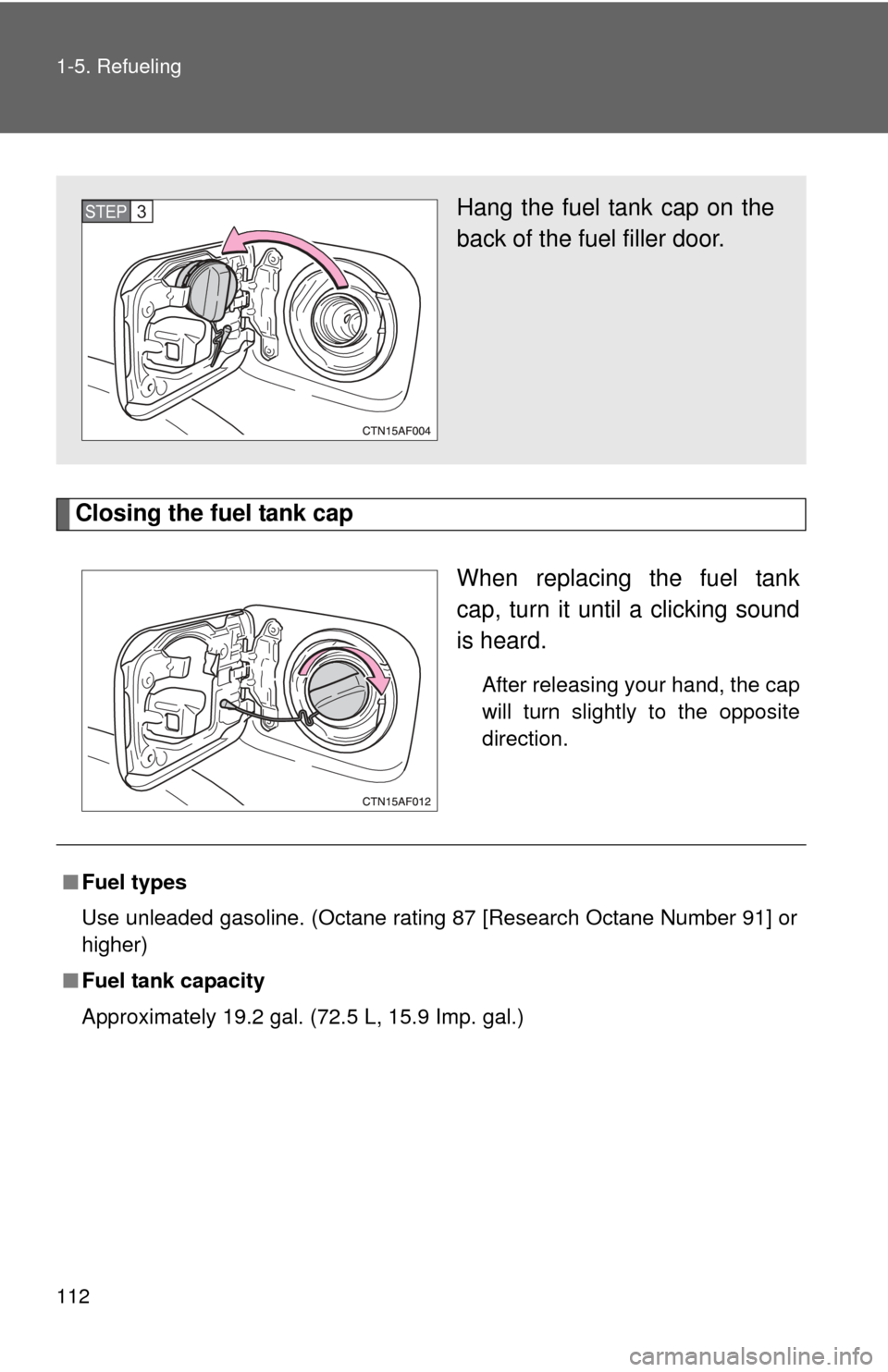 1-5. Refueling

STEP 3

CTN15AF004

Hang the fuel tank cap on the back of the fuel filler door.

Closing the fuel tank cap

CTN15AF012

When replacing the fuel tank cap, turn it until a clicking sound is heard.

After releasing your hand, the cap will turn slightly to the opposite direction.

■ Fuel types

Use unleaded gasoline. (Octane rating 87 [Research Octane Number 91] or higher)

■ Fuel tank capacity

Approximately 19.2 gal. (72.5 L, 15.9 Imp. gal.)

112

carmanualsonline.info