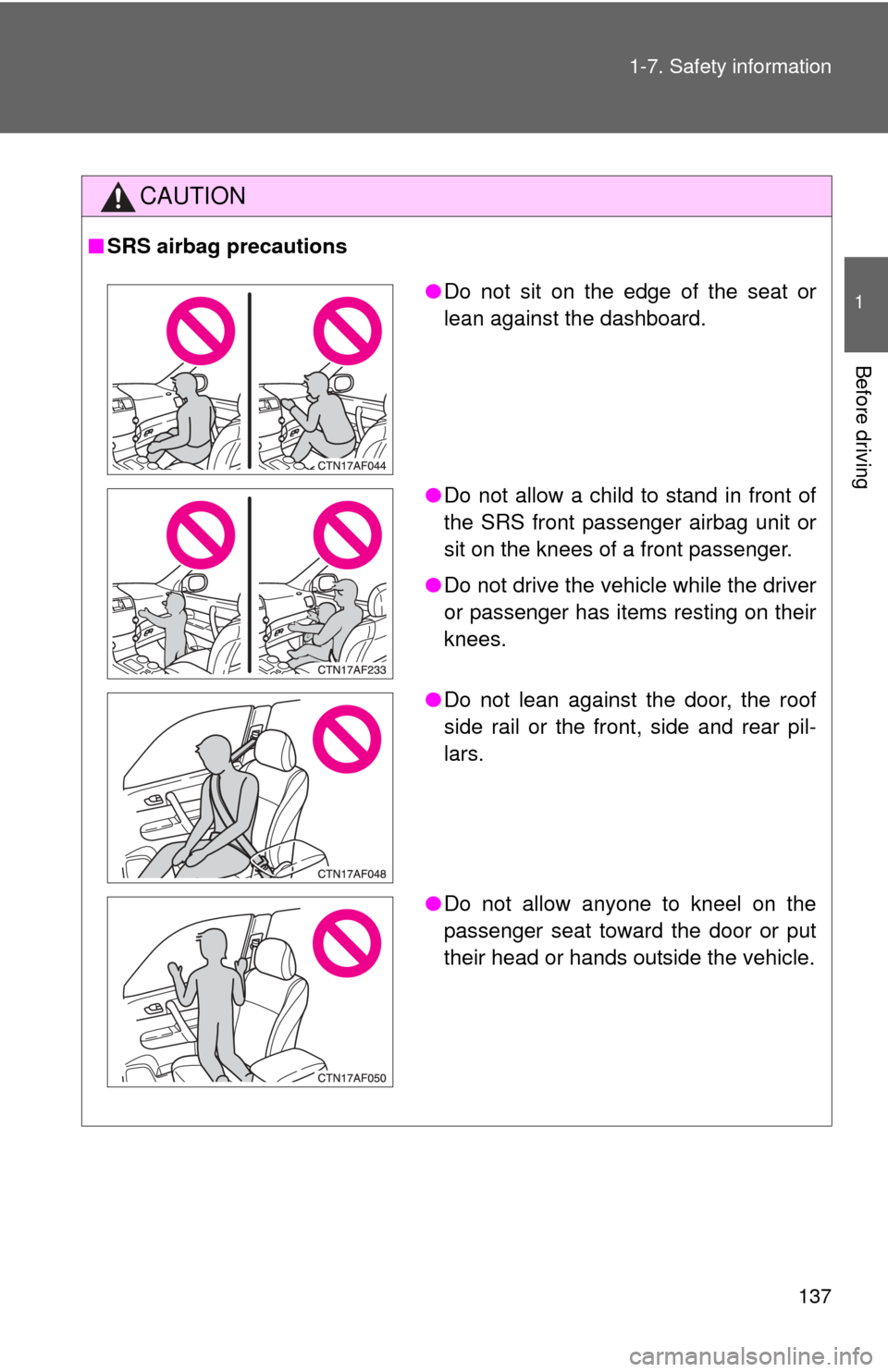 1-7. Safety information

1

Before driving

CAUTION

■ SRS airbag precautions

CTN17AF044

● Do not sit on the edge of the seat or lean against the dashboard.

CTN17AF233

● Do not allow a child to stand in front of the SRS front passenger airbag unit or sit on the knees of a front passenger.

● Do not drive the vehicle while the driver or passenger has items resting on their knees.

CTN17AF048

● Do not lean against the door, the roof side rail or the front, side and rear pillars.

CTN17AF050

● Do not allow anyone to kneel on the passenger seat toward the door or put their head or hands outside the vehicle.

137

carmanualsonline.info