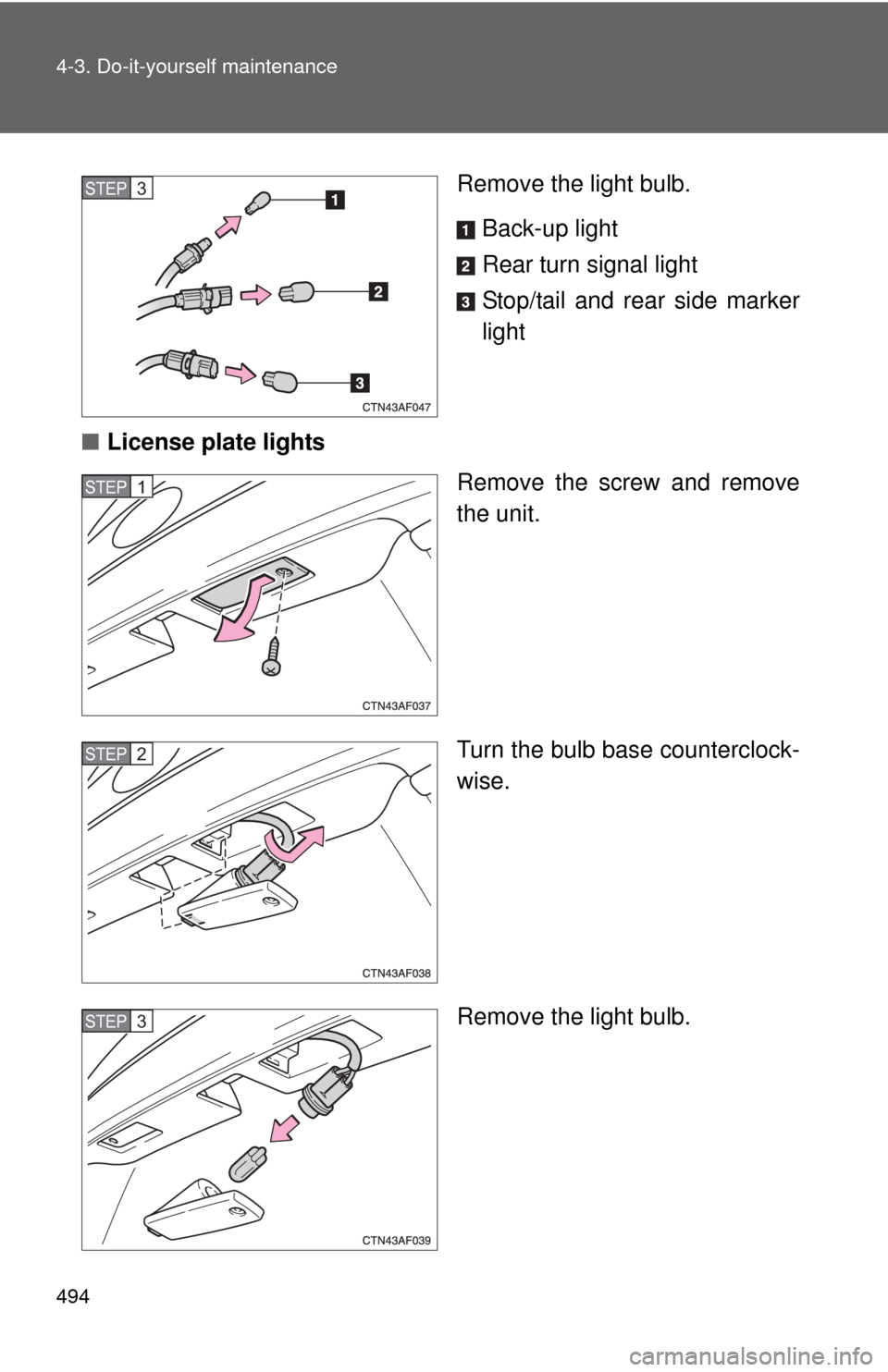 4-3. Do-it-yourself maintenance

STEP 3

1

2

3

CTN43AF047

Remove the light bulb.

1 Back-up light

2 Rear turn signal light

3 Stop/tail and rear side marker light

■ License plate lights

STEP 1

CTN43AF037

Remove the screw and remove the unit.

STEP 2

CTN43AF038

Turn the bulb base counterclockwise.

STEP 3

CTN43AF039

Remove the light bulb.

494

carmanualsonline.info