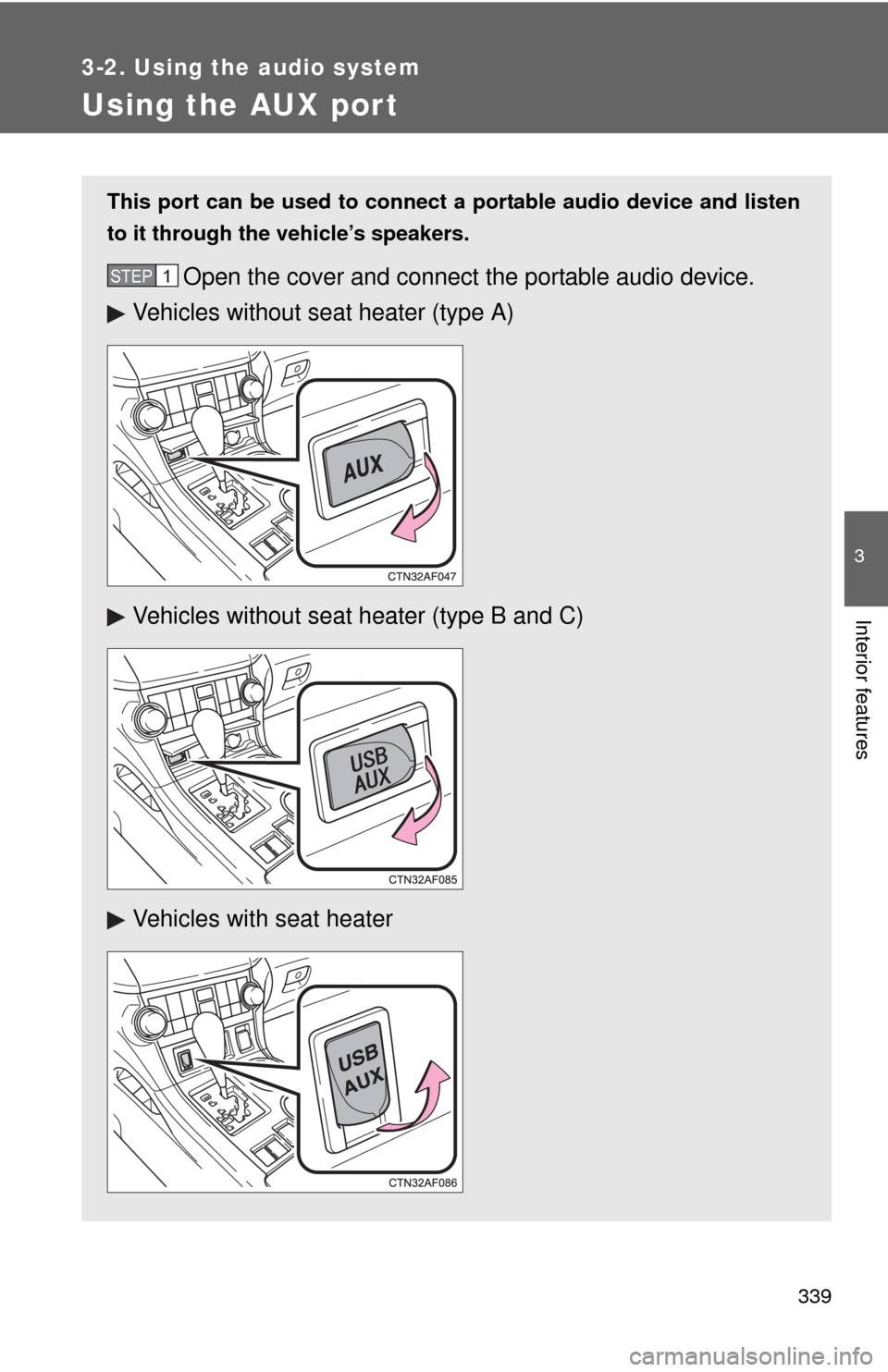 3-2. Using the audio system

Using the AUX port

This port can be used to connect a portable audio device and listen to it through the vehicle's speakers.

STEP 1 Open the cover and connect the portable audio device.

▶ Vehicles without seat heater (type A)

AUX

CTN32AF047

▶ Vehicles without seat heater (type B and C)

USB AUX

CTN32AF085

▶ Vehicles with seat heater

USB AUX

CTN32AF086

3

Interior features

339

carmanualsonline.info