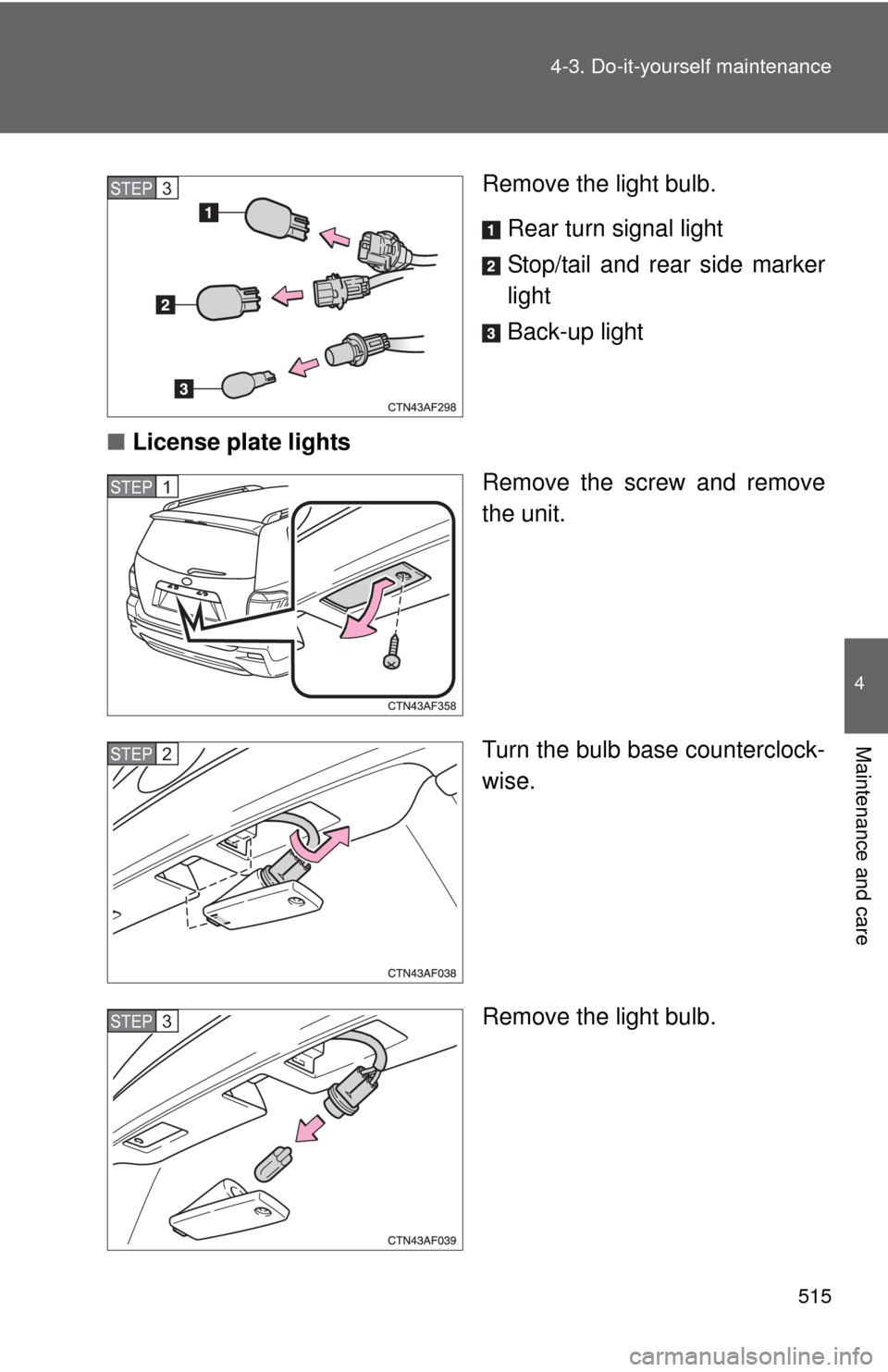 4-3. Do-it-yourself maintenance

STEP 3

1

2

3

CTN43AF298

Remove the light bulb.

1 Rear turn signal light

2 Stop/tail and rear side marker light

3 Back-up light

■ License plate lights

STEP 1

CTN43AF358

Remove the screw and remove the unit.

STEP 2

CTN43AF038

Turn the bulb base counterclockwise.

STEP 3

CTN43AF039

Remove the light bulb.

4

Maintenance and care

515

carmanualsonline.info