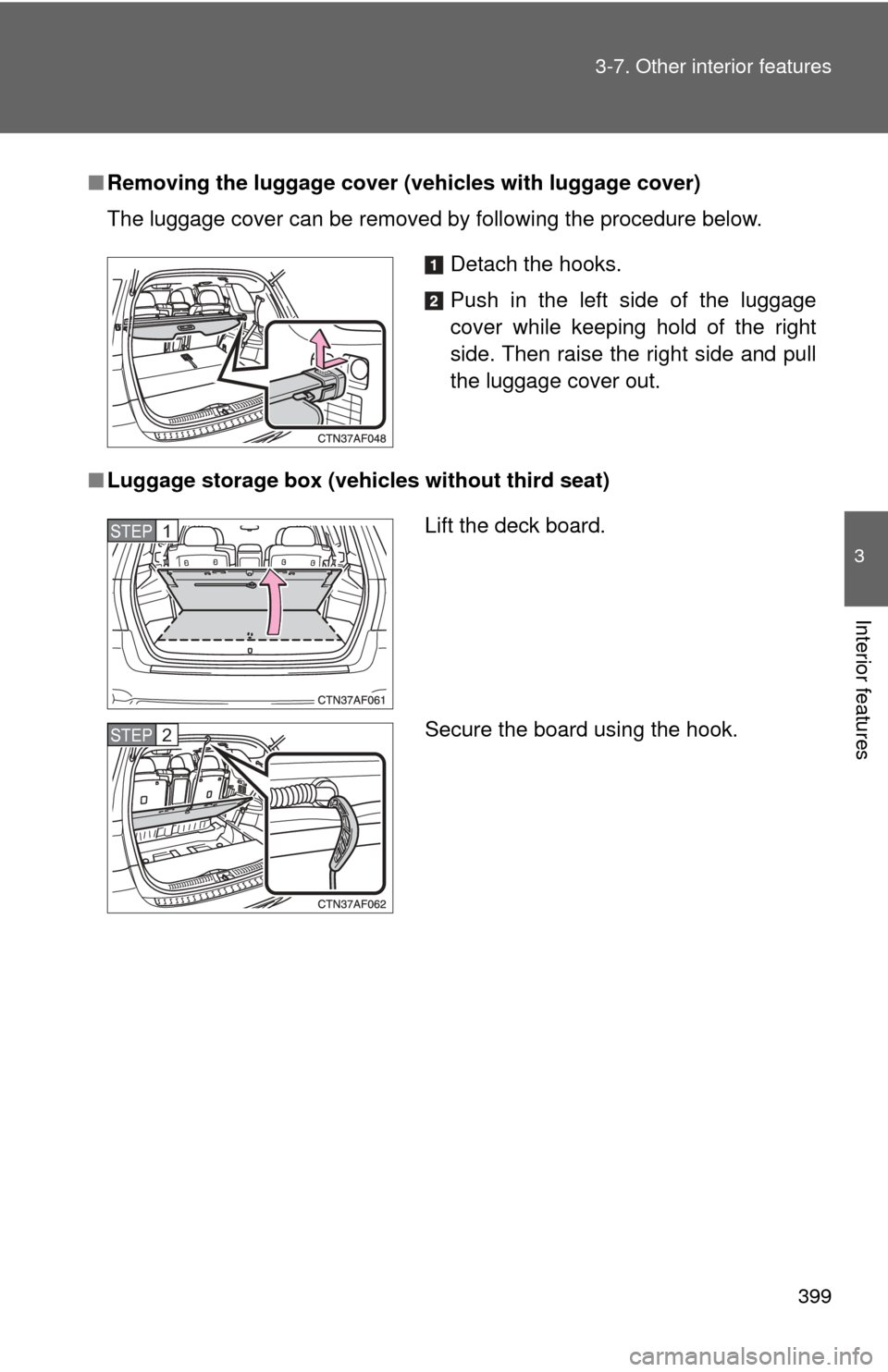 3-7. Other interior features

■ Removing the luggage cover (vehicles with luggage cover)

The luggage cover can be removed by following the procedure below.

CTN37AF048

1 Detach the hooks.

2 Push in the left side of the luggage cover while keeping hold of the right side. Then raise the right side and pull the luggage cover out.

■ Luggage storage box (vehicles without third seat)

STEP 1

CTN37AF061

Lift the deck board.

STEP 2

CTN37AF062

Secure the board using the hook.

3

Interior features

399

carmanualsonline.info