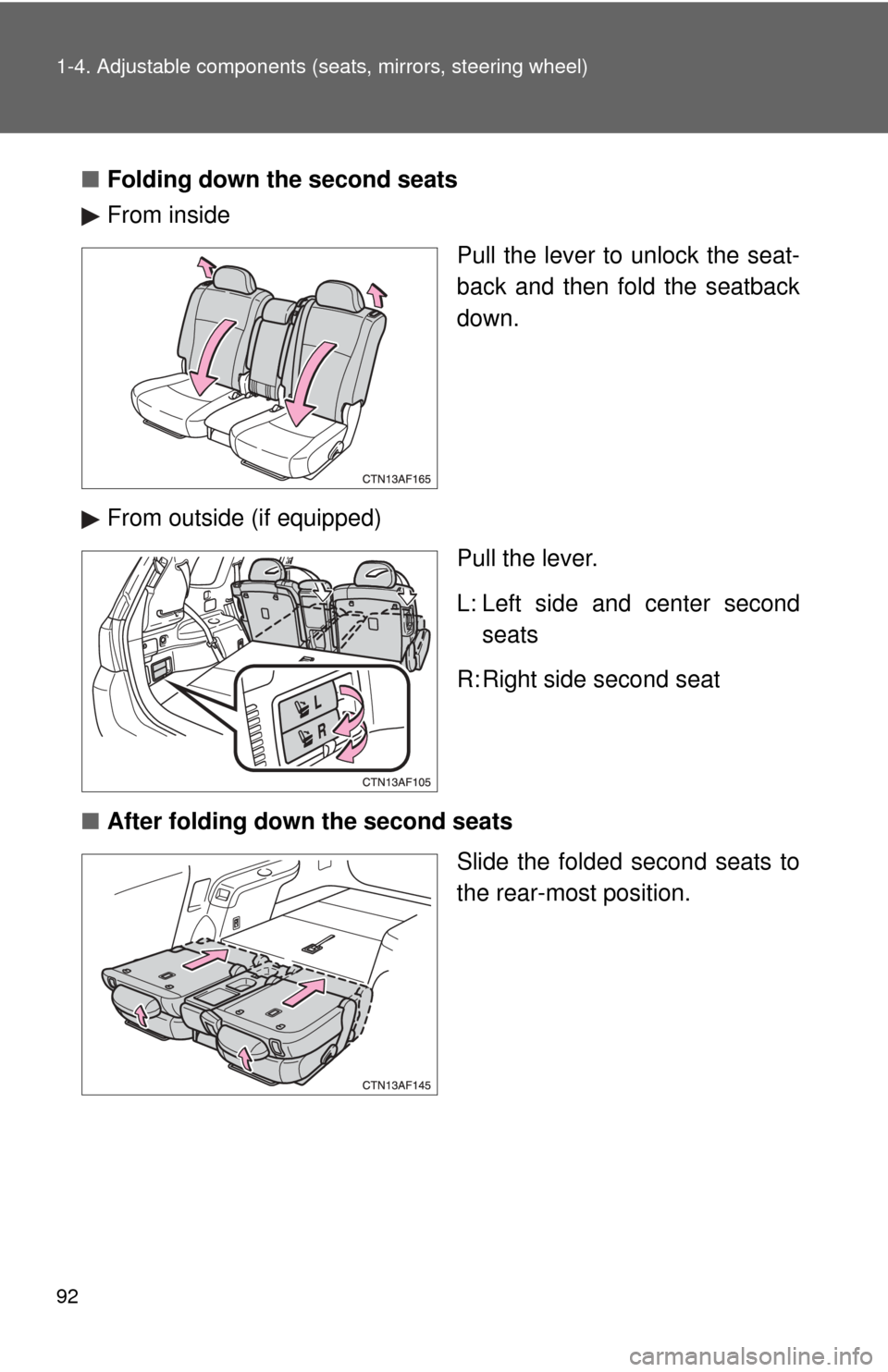 1-4. Adjustable components (seats, mirrors, steering wheel)

■ Folding down the second seats

▶ From inside

Pull the lever to unlock the seatback and then fold the seatback down.

CTN13AF165

▶ From outside (if equipped)

Pull the lever.

L: Left side and center second seats

R: Right side second seat

L

R

CTN13AF105

■ After folding down the second seats

Slide the folded second seats to the rear-most position.

CTN13AF145

92

carmanualsonline.info