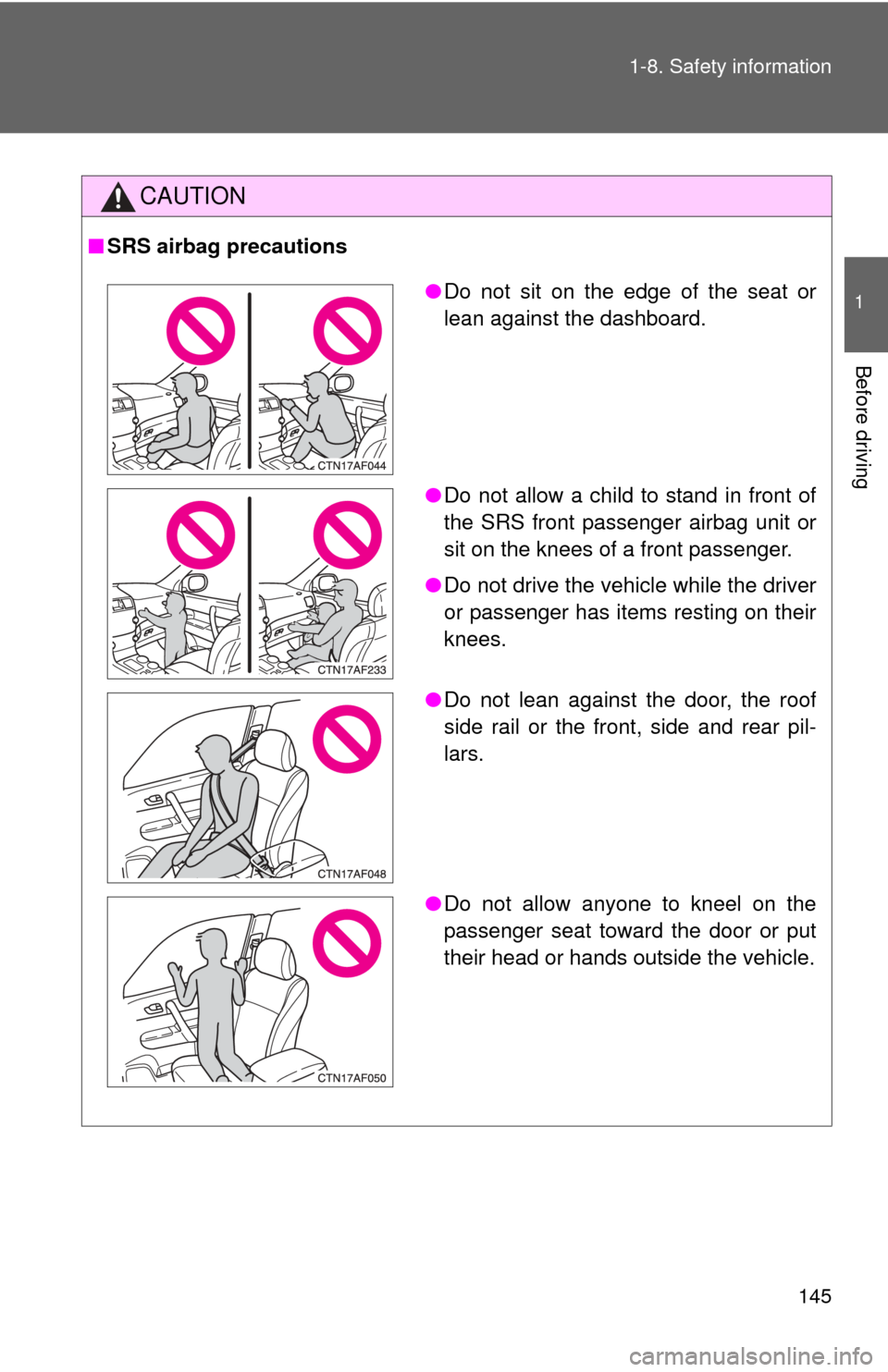 1-8. Safety information

1

Before driving

CAUTION

■ SRS airbag precautions

CTN17AF044

● Do not sit on the edge of the seat or lean against the dashboard.

CTN17AF233

● Do not allow a child to stand in front of the SRS front passenger airbag unit or sit on the knees of a front passenger.

● Do not drive the vehicle while the driver or passenger has items resting on their knees.

CTN17AF048

● Do not lean against the door, the roof side rail or the front, side and rear pillars.

CTN17AF050

● Do not allow anyone to kneel on the passenger seat toward the door or put their head or hands outside the vehicle.

145

carmanualsonline.info