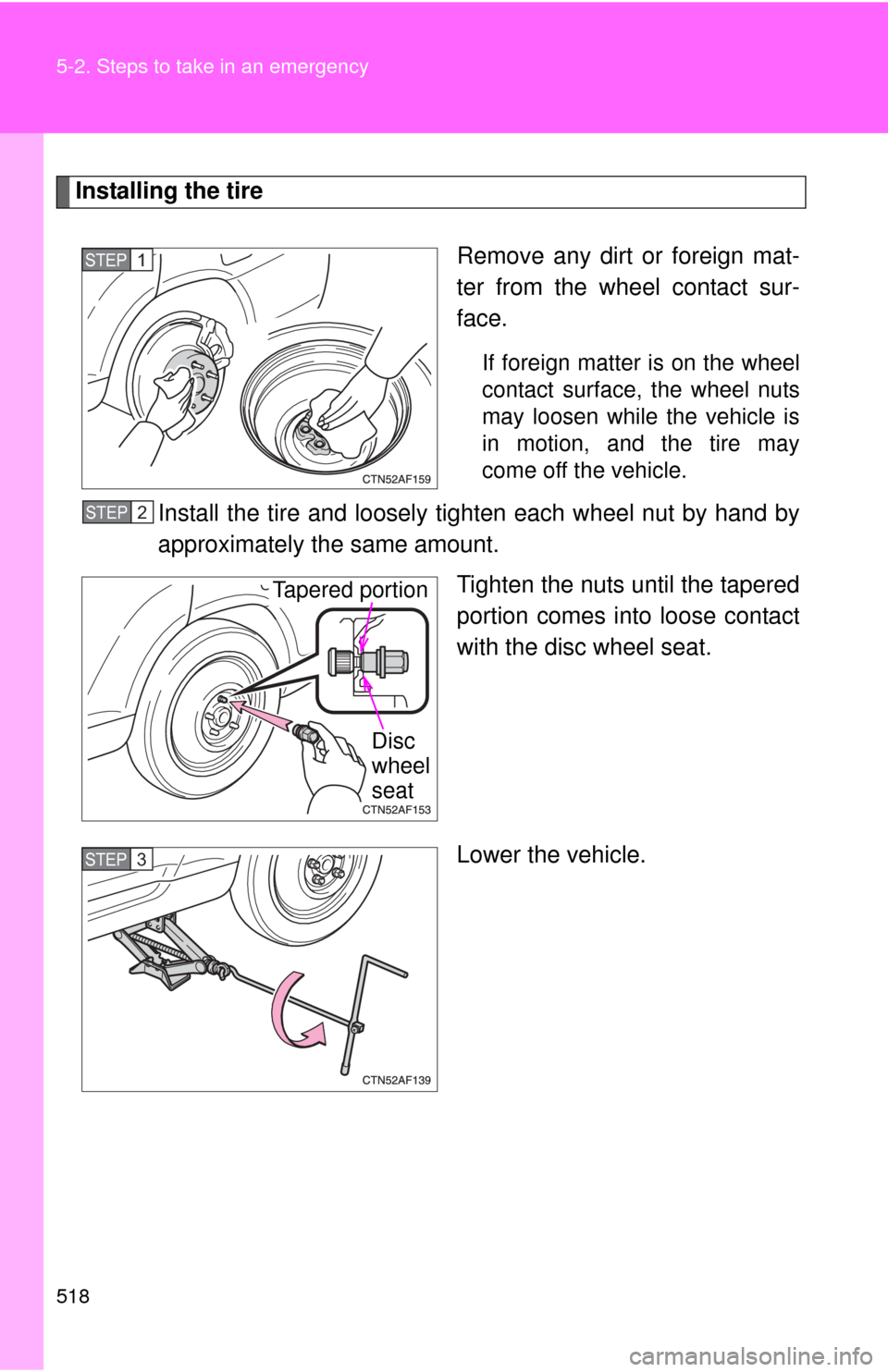 5-2. Steps to take in an emergency

Installing the tire

STEP 1

CTN52AF159

Remove any dirt or foreign matter from the wheel contact surface.

If foreign matter is on the wheel contact surface, the wheel nuts may loosen while the vehicle is in motion, and the tire may come off the vehicle.

STEP 2 Install the tire and loosely tighten each wheel nut by hand by approximately the same amount.

Tapered portion

Disc wheel seat

CTN52AF153

Tighten the nuts until the tapered portion comes into loose contact with the disc wheel seat.

STEP 3

CTN52AF139

Lower the vehicle.

518

carmanualsonline.info