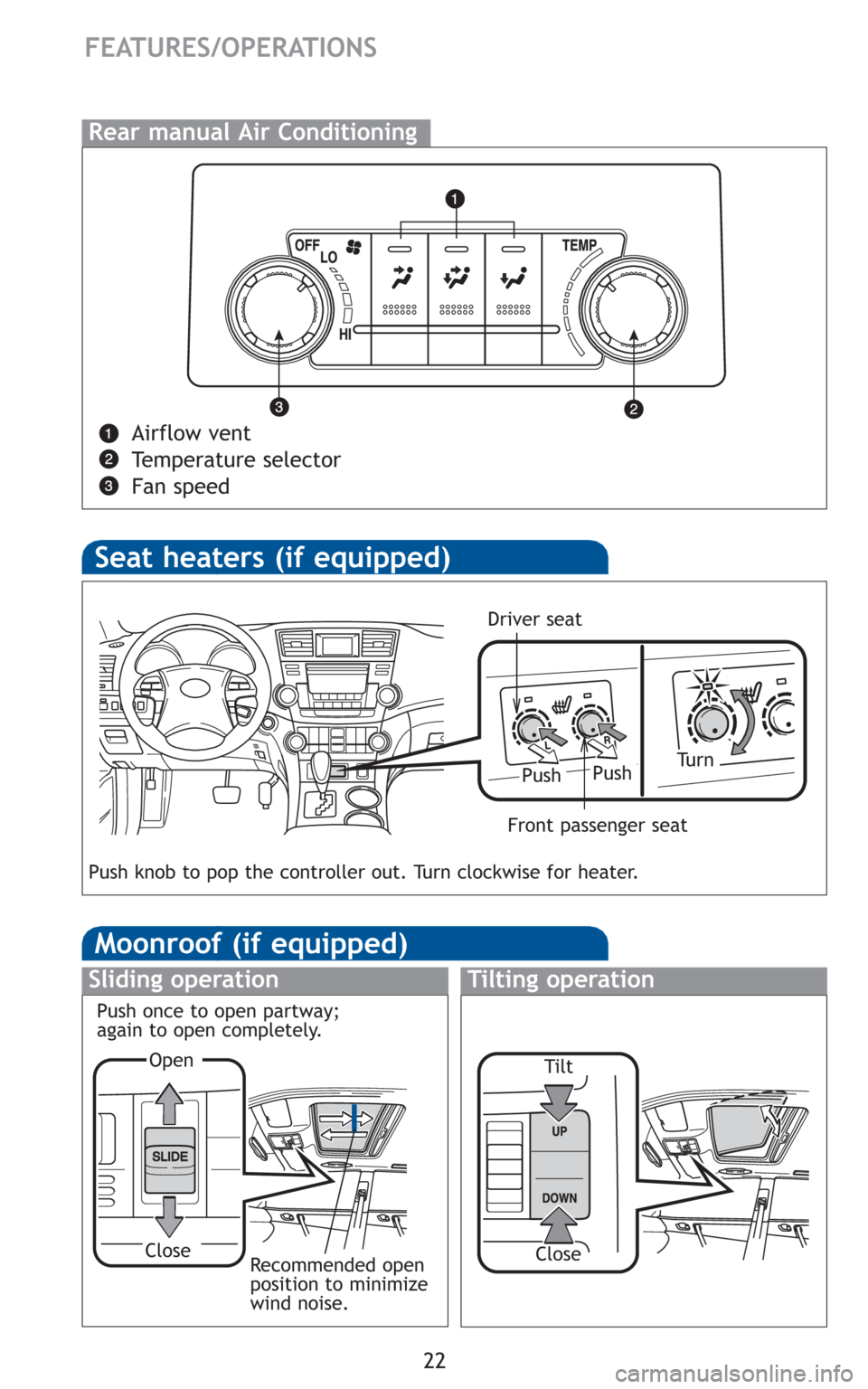 FEATURES/OPERATIONS

Rear manual Air Conditioning

1

OFF
LO
HI
TEMP

3
2

1 Airflow vent
2 Temperature selector
3 Fan speed

Seat heaters (if equipped)

Driver seat

L
R
Push
Push
Turn

Front passenger seat

Push knob to pop the controller out. Turn clockwise for heater.

Moonroof (if equipped)

Sliding operation

Push once to open partway; again to open completely.

Open
SLIDE
Close

Recommended open position to minimize wind noise.

Tilting operation

Tilt
UP
DOWN
Close

22

carmanualsonline.info