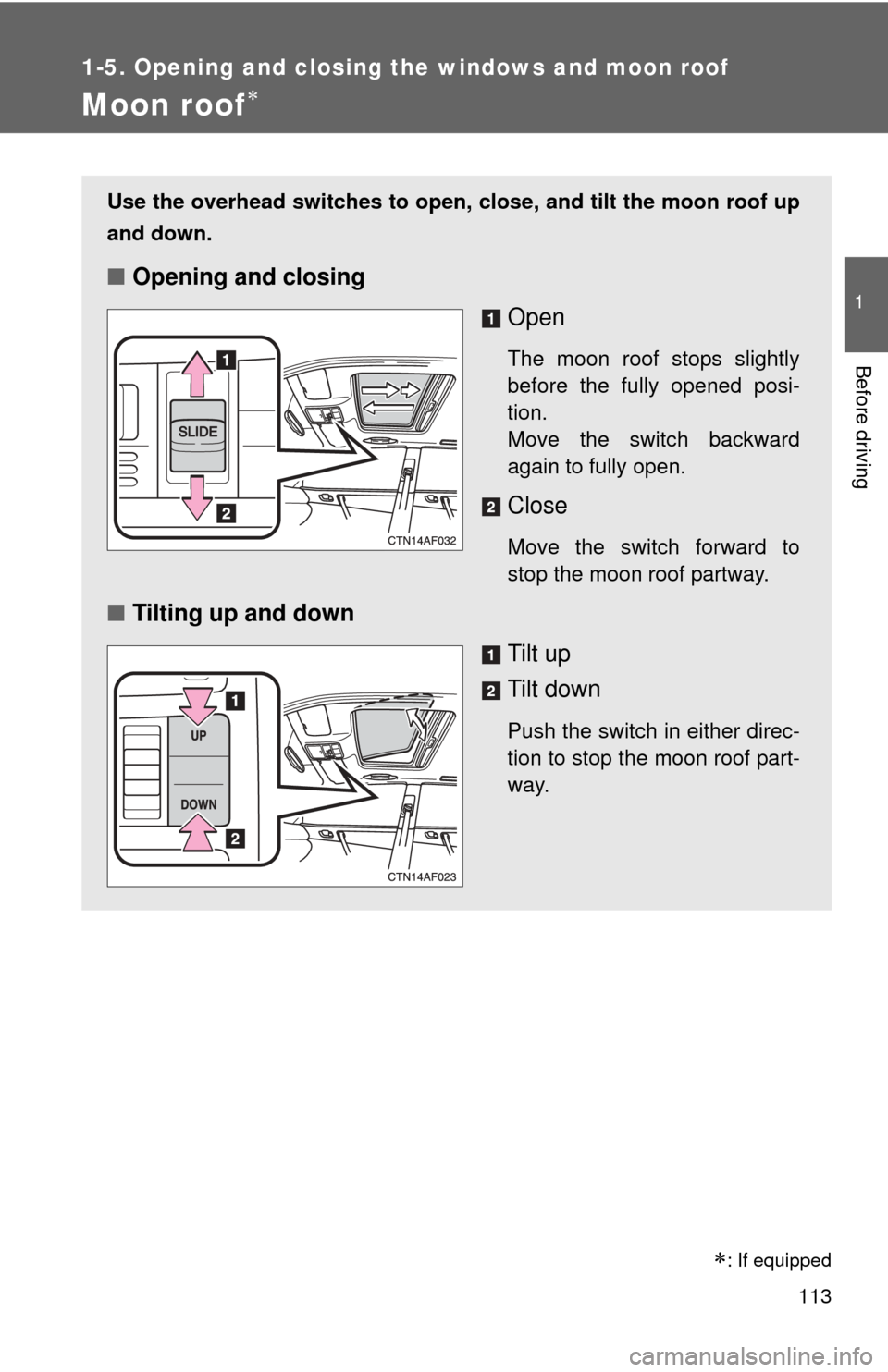 1-5. Opening and closing the windows and moon roof

Moon roof*

1

Before driving

Use the overhead switches to open, close, and tilt the moon roof up and down.

■ Opening and closing

1

SLIDE

2

CTN14AF032

1 Open

The moon roof stops slightly before the fully opened position.
Move the switch backward again to fully open.

2 Close

Move the switch forward to stop the moon roof partway.

■ Tilting up and down

1

UP

DOWN

2

CTN14AF023

1 Tilt up

2 Tilt down

Push the switch in either direction to stop the moon roof partway.

*: If equipped

113

carmanualsonline.info