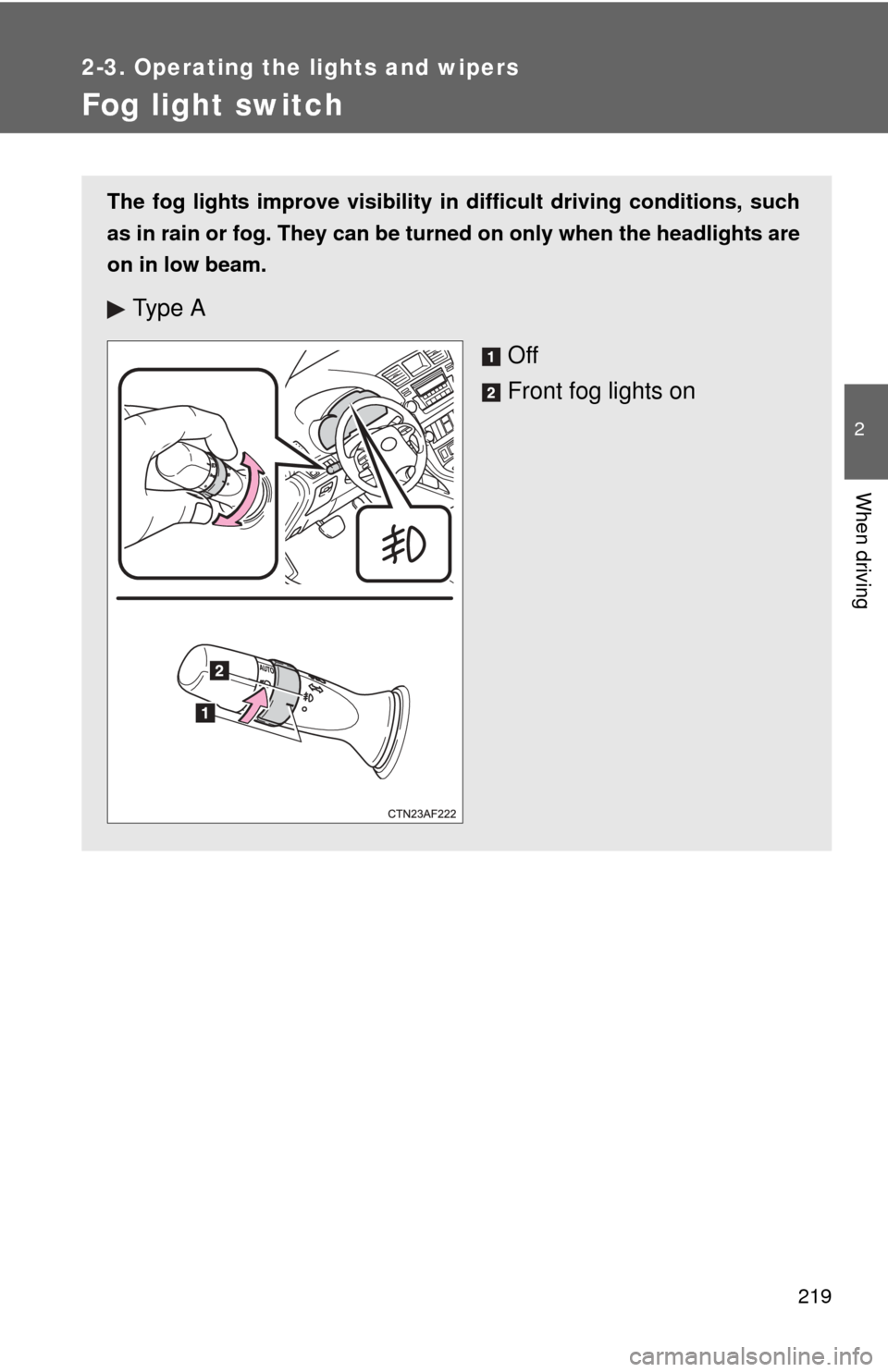 2-3. Operating the lights and wipers

Fog light switch

The fog lights improve visibility in difficult driving conditions, such as in rain or fog. They can be turned on only when the headlights are on in low beam.

Type A

1 Off

2 Front fog lights on

2

1

AUTO

CTN23AF222

2

When driving

219

carmanualsonline.info