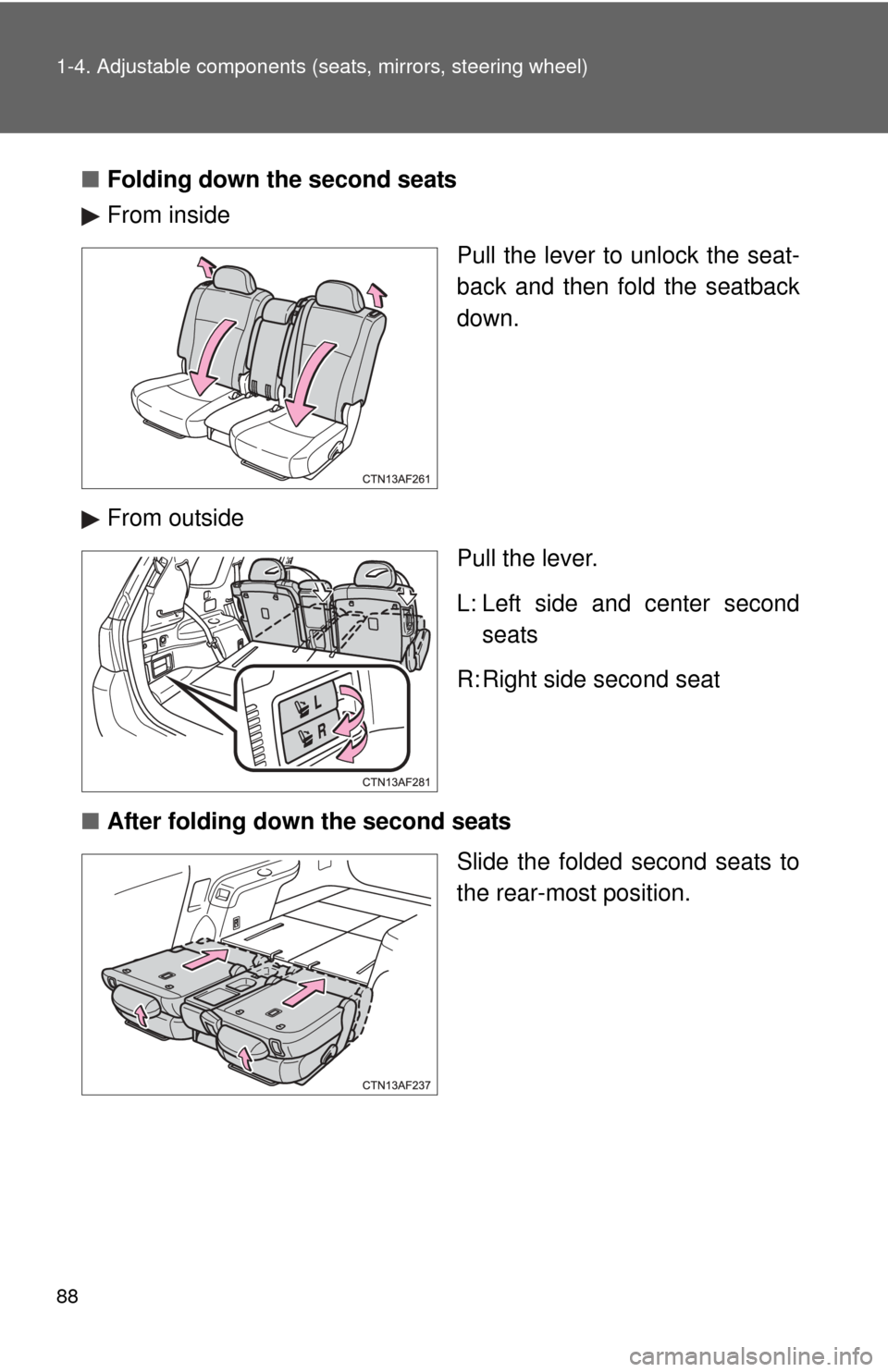 1-4. Adjustable components (seats, mirrors, steering wheel)

■ Folding down the second seats

▶ From inside

Pull the lever to unlock the seatback and then fold the seatback down.

CTN13AF261

▶ From outside

Pull the lever.

L: Left side and center second seats

R: Right side second seat

L
R

CTN13AF281

■ After folding down the second seats

Slide the folded second seats to the rear-most position.

CTN13AF237

88

carmanualsonline.info