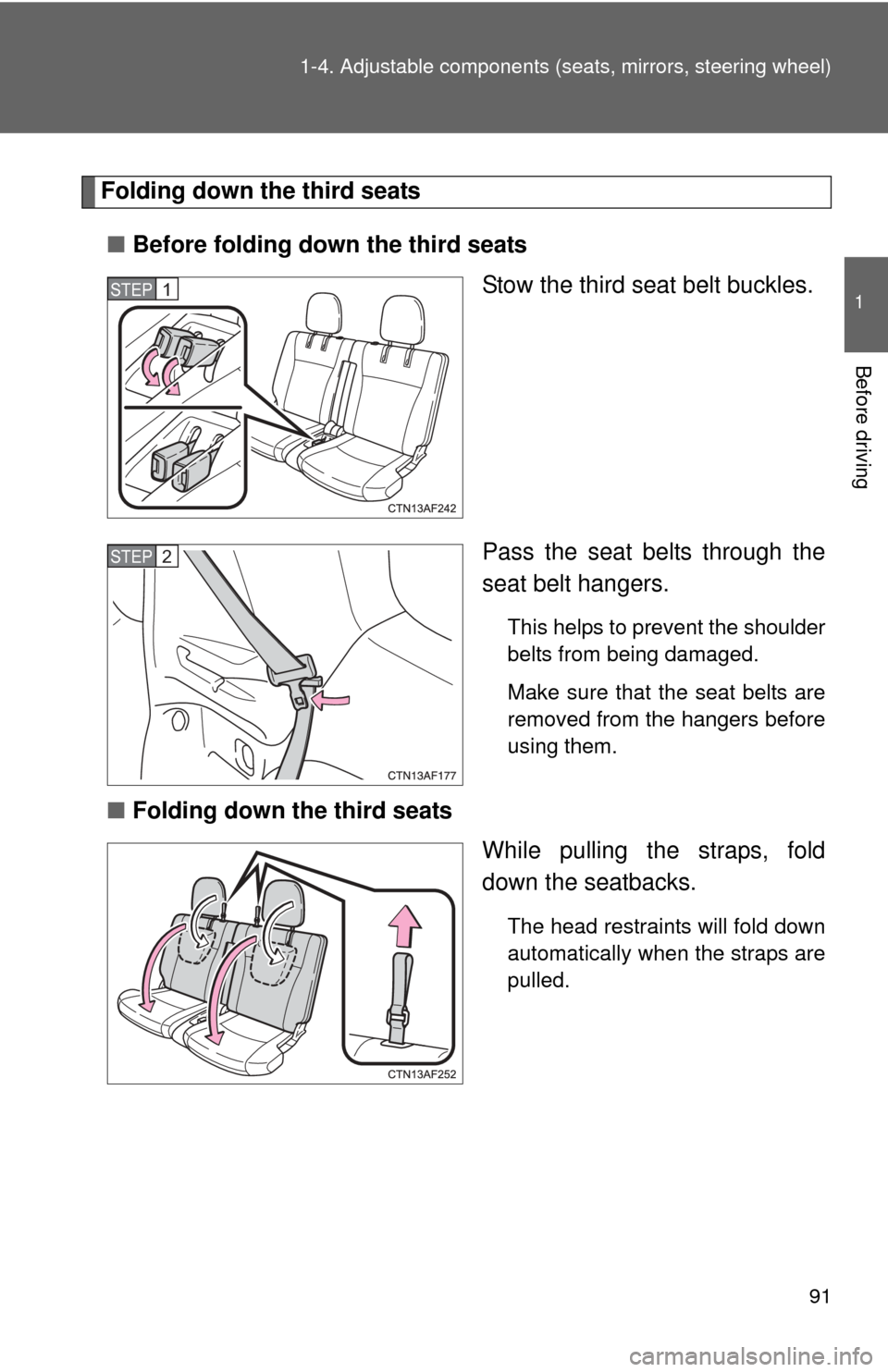 1-4. Adjustable components (seats, mirrors, steering wheel)

1

Before driving

Folding down the third seats

■ Before folding down the third seats

STEP 1

CTN13AF242

Stow the third seat belt buckles.

STEP 2

CTN13AF177

Pass the seat belts through the seat belt hangers.

This helps to prevent the shoulder belts from being damaged.

Make sure that the seat belts are removed from the hangers before using them.

■ Folding down the third seats

CTN13AF252

While pulling the straps, fold down the seatbacks.

The head restraints will fold down automatically when the straps are pulled.

91

carmanualsonline.info