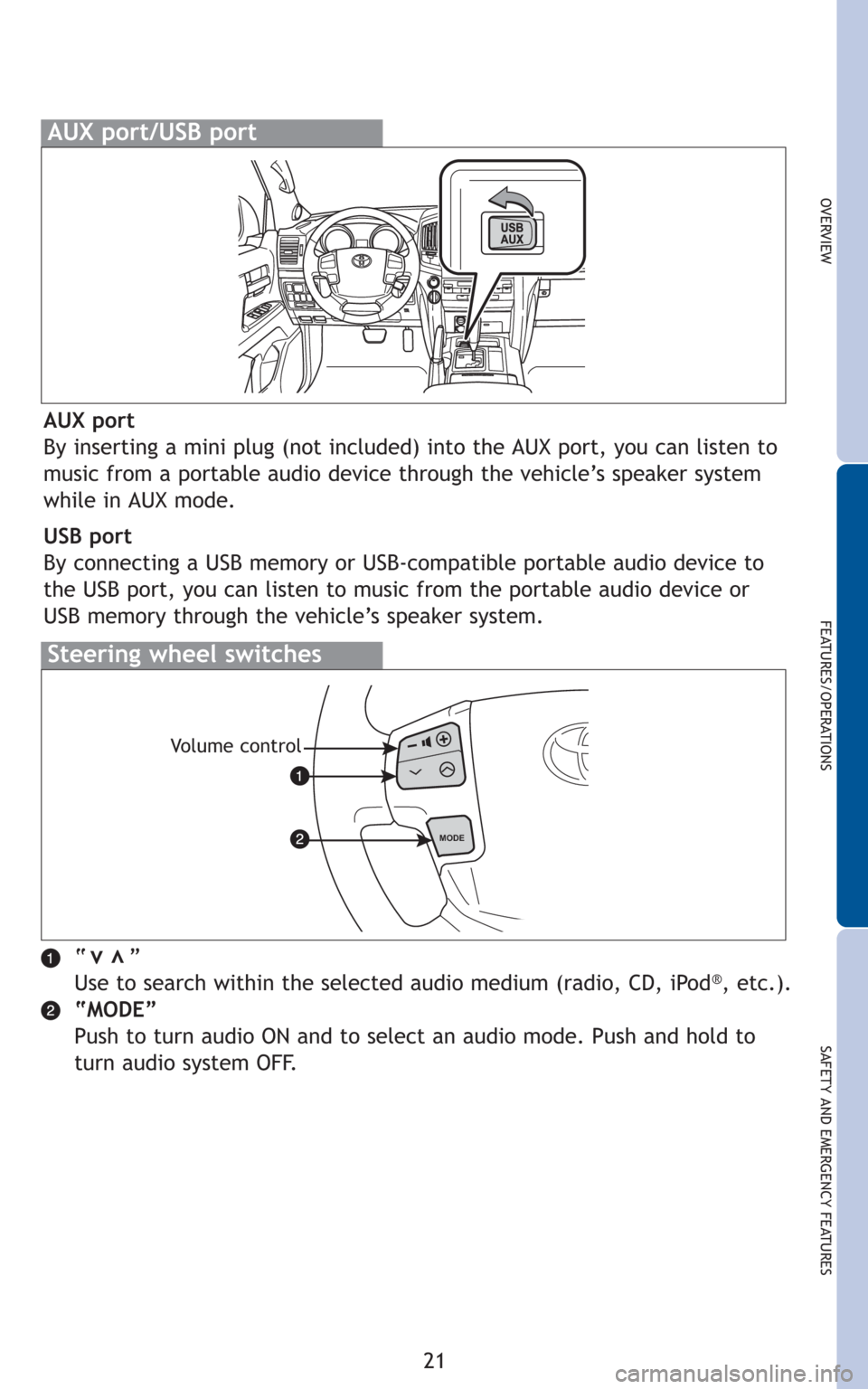 AUX port/USB port

USB AUX

AUX port
By inserting a mini plug (not included) into the AUX port, you can listen to music from a portable audio device through the vehicle's speaker system while in AUX mode.

USB port
By connecting a USB memory or USB-compatible portable audio device to the USB port, you can listen to music from the portable audio device or USB memory through the vehicle's speaker system.

Steering wheel switches

Volume control

1

2

MODE

1 "∨ ∧"
Use to search within the selected audio medium (radio, CD, iPod®, etc.).

2 "MODE"
Push to turn audio ON and to select an audio mode. Push and hold to turn audio system OFF.

OVERVIEW

FEATURES/OPERATIONS

SAFETY AND EMERGENCY FEATURES

21

carmanualsonline.info