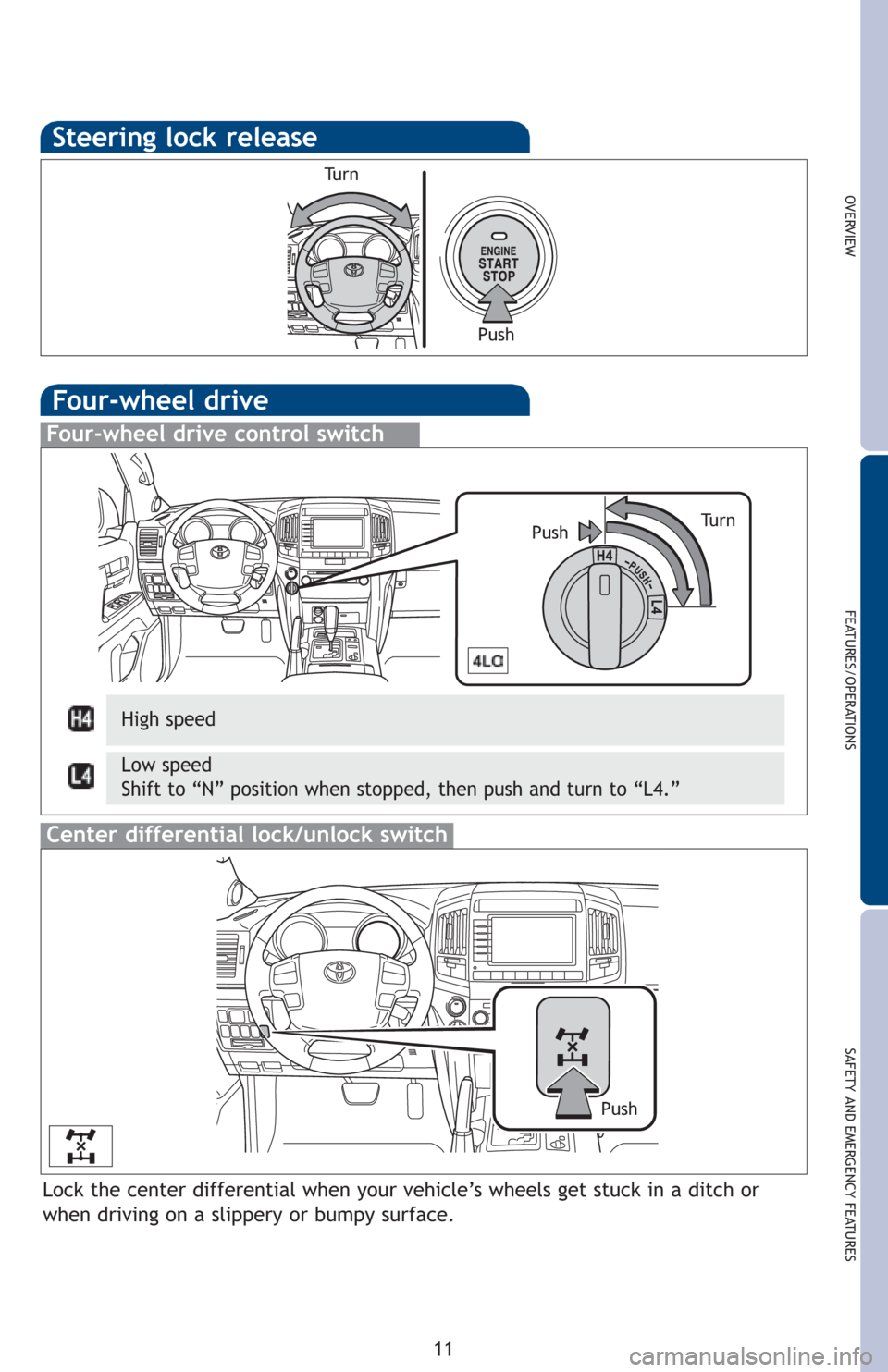 Steering lock release

Turn

ENGINE START STOP

Push

Four-wheel drive

Four-wheel drive control switch

Push

Turn

H4

-PUSH-

L4

4LO

H4 High speed

L4 Low speed
Shift to “N” position when stopped, then push and turn to “L4.”

Center differential lock/unlock switch

Push

Lock the center differential when your vehicle’s wheels get stuck in a ditch or when driving on a slippery or bumpy surface.

11

OVERVIEW

FEATURES/OPERATIONS

SAFETY AND EMERGENCY FEATURES

carmanualsonline.info