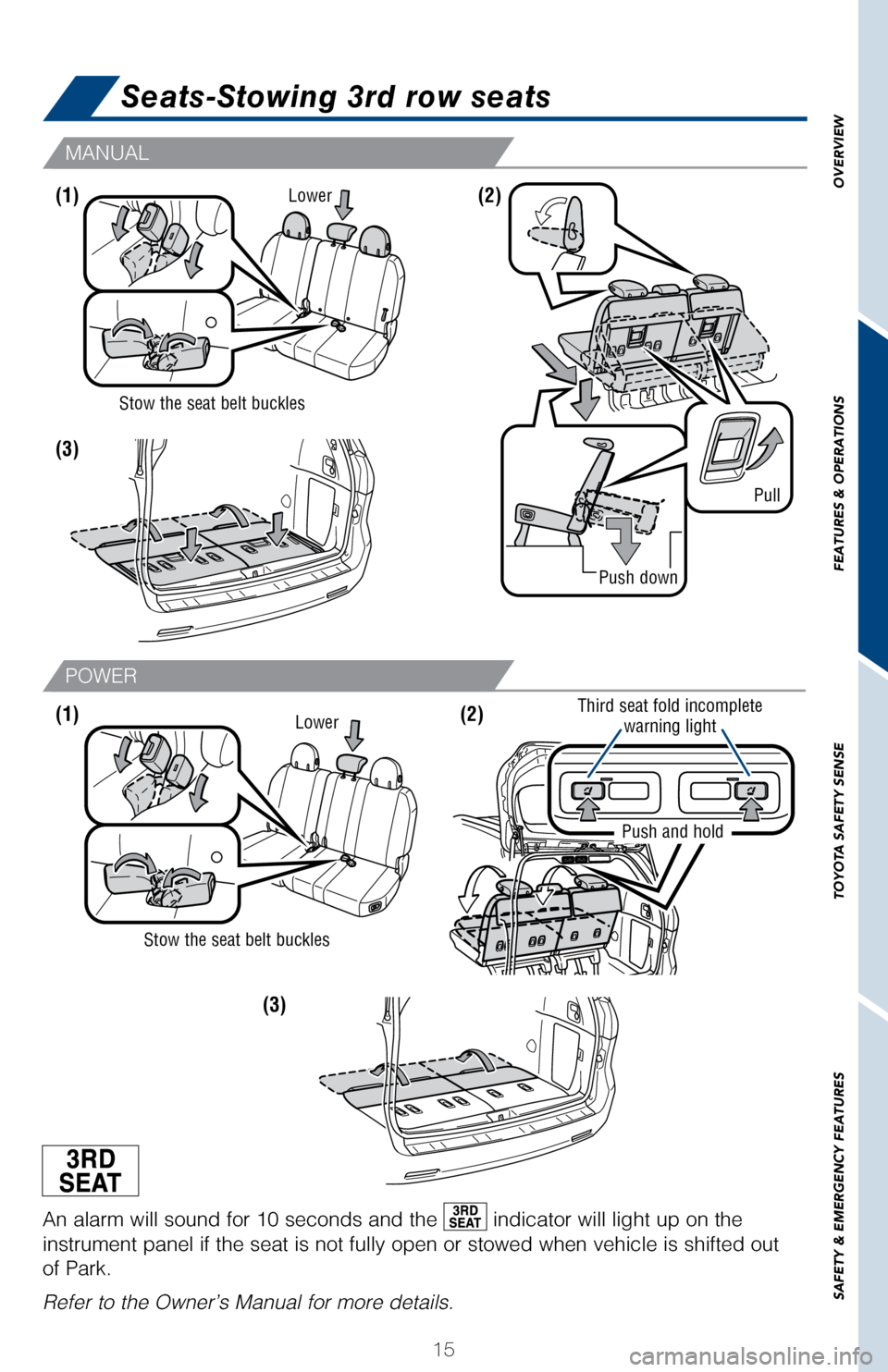 Seats-Stowing 3rd row seats

MANUAL

(1)

Lower

Stow the seat belt buckles

(2)

Pull

Push down

(3)

POWER

(1)

Lower

Stow the seat belt buckles

(2)

Third seat fold incomplete warning light

Push and hold

(3)

3RD SEAT

An alarm will sound for 10 seconds and the 3RD SEAT indicator will light up on the instrument panel if the seat is not fully open or stowed when vehicle is shifted out of Park.

Refer to the Owner's Manual for more details.

15

OVERVIEW

FEATURES & OPERATIONS

TOYOTA SAFETY SENSE

SAFETY & EMERGENCY FEATURES

carmanualsonline.info