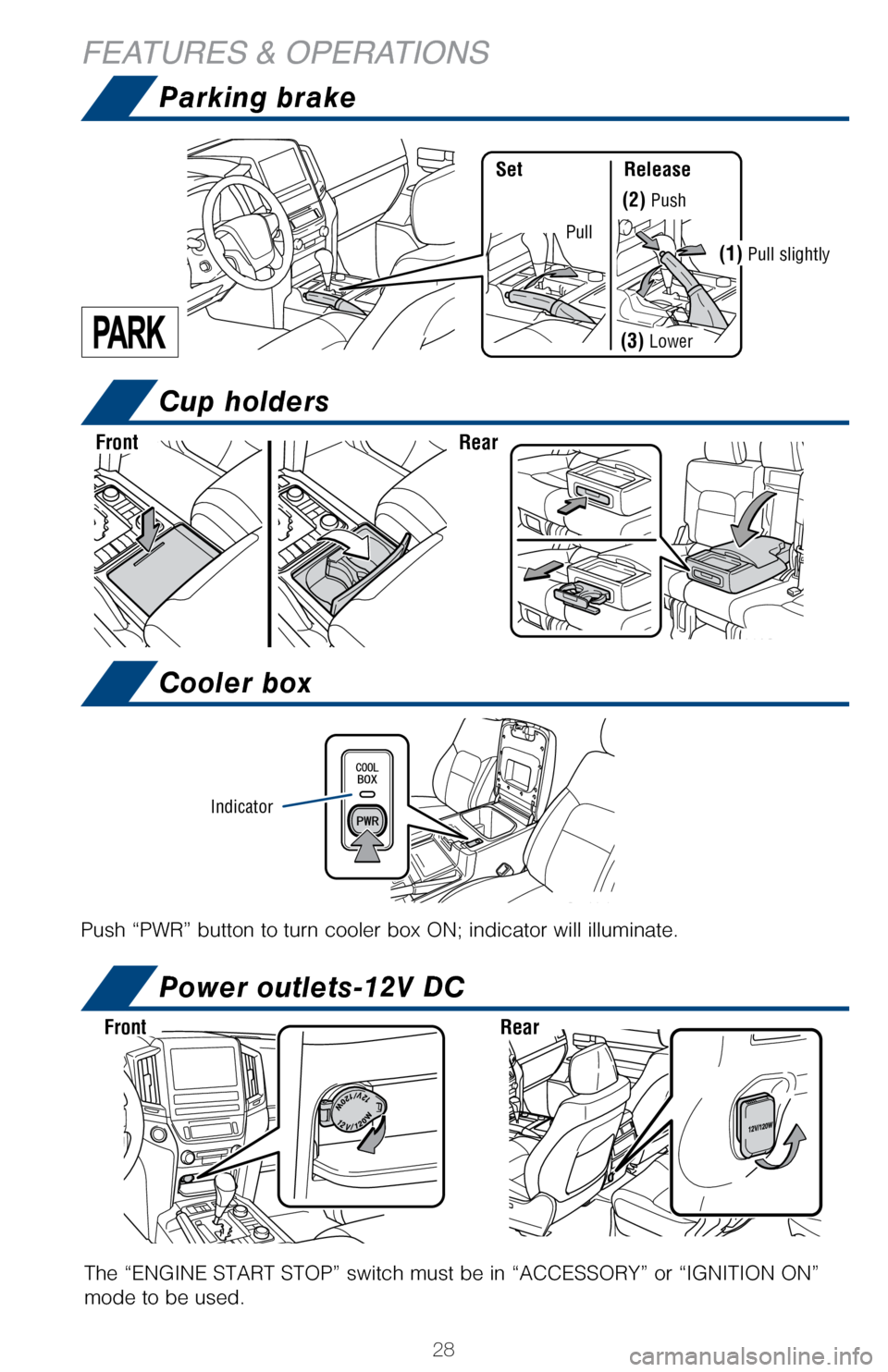 FEATURES & OPERATIONS

Parking brake

PARK

Set

Pull

Release

(2) Push

(1) Pull slightly

(3) Lower

Cup holders

Front

Rear

Cooler box

Indicator

COOL BOX

PWR

Push “PWR” button to turn cooler box ON; indicator will illuminate.

Power outlets-12V DC

Front

12V/120W

12V/120W

Rear

12V/120W

The “ENGINE START STOP” switch must be in “ACCESSORY” or “IGNITION ON” mode to be used.

28

carmanualsonline.info