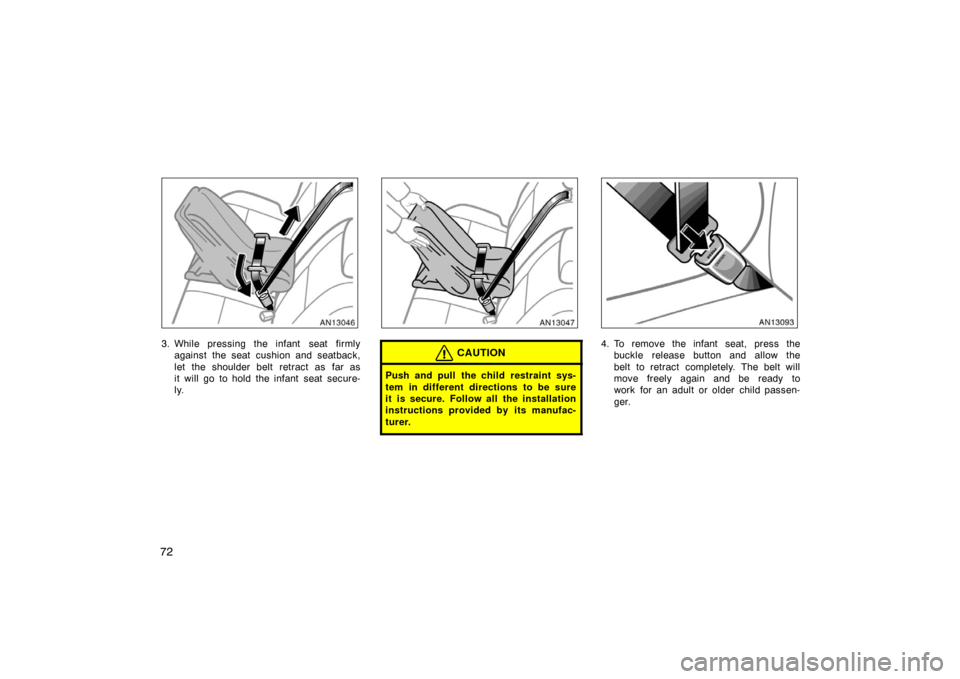 AN13046

3. While pressing the infant seat firmly against the seat cushion and seatback, let the shoulder belt retract as far as it will go to hold the infant seat securely.

AN13047

CAUTION

Push and pull the child restraint system in different directions to be sure it is secure. Follow all the installation instructions provided by its manufacturer.

AN13093

4. To remove the infant seat, press the buckle release button and allow the belt to retract completely. The belt will move freely again and be ready to work for an adult or older child passenger.

72

carmanualsonline.info