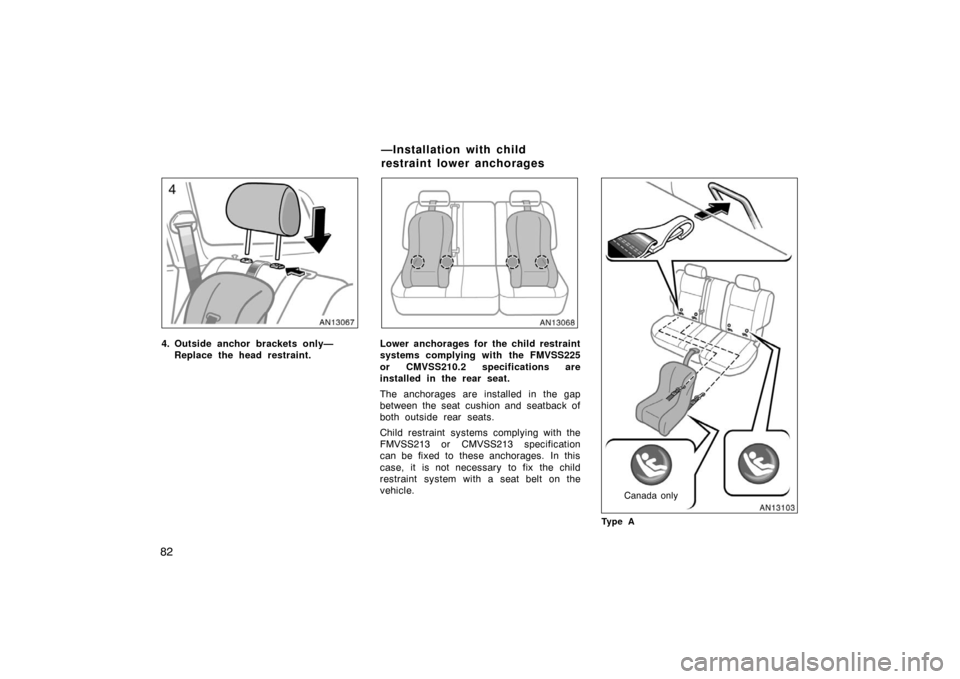 4

AN13067

4. Outside anchor brackets only— Replace the head restraint.

—Installation with child restraint lower anchorages

AN13068

Lower anchorages for the child restraint systems complying with the FMVSS225 or CMVSS210.2 specifications are installed in the rear seat.

The anchorages are installed in the gap between the seat cushion and seatback of both outside rear seats.

Child restraint systems complying with the FMVSS213 or CMVSS213 specification can be fixed to these anchorages. In this case, it is not necessary to fix the child restraint system with a seat belt on the vehicle.

Canada only

AN13103

Type A

82

carmanualsonline.info