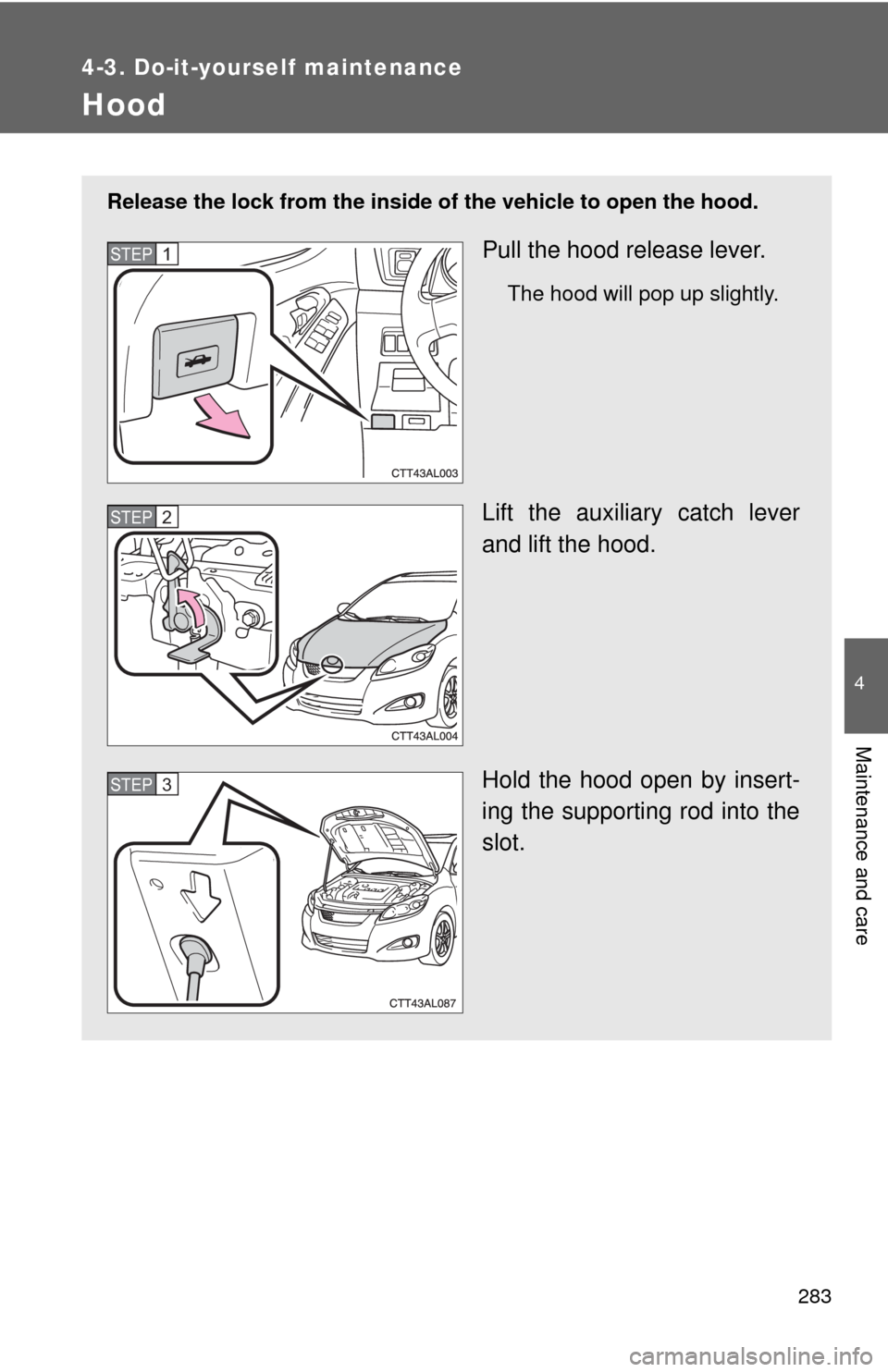 4-3. Do-it-yourself maintenance

Hood

Release the lock from the inside of the vehicle to open the hood.

STEP 1

Pull the hood release lever.

The hood will pop up slightly.

CTT43AL003

STEP 2

Lift the auxiliary catch lever and lift the hood.

CTT43AL004

STEP 3

Hold the hood open by inserting the supporting rod into the slot.

CTT43AL087

4

Maintenance and care

283

carmanualsonline.info