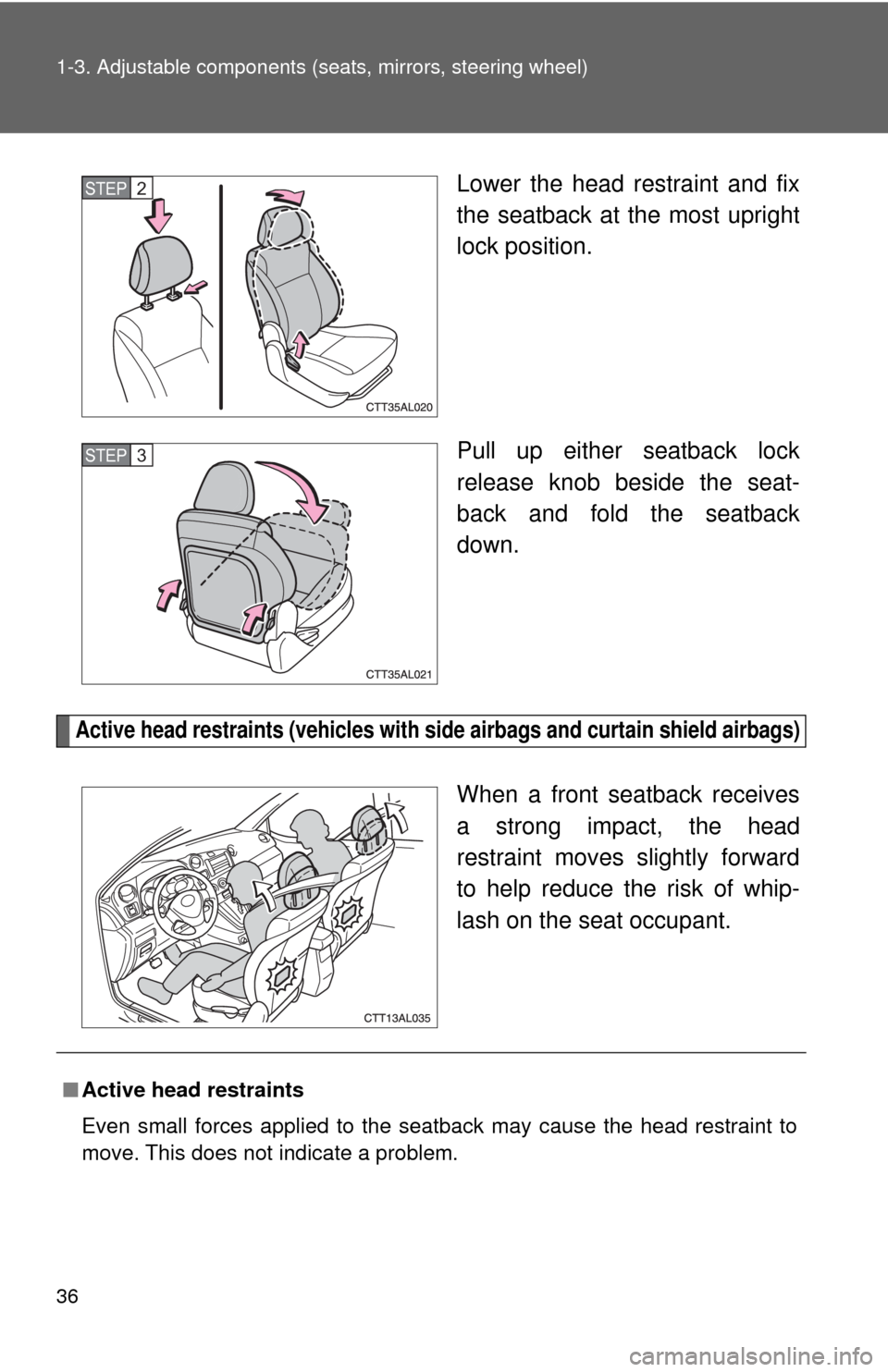 1-3. Adjustable components (seats, mirrors, steering wheel)

STEP 2

CTT35AL020

Lower the head restraint and fix the seatback at the most upright lock position.

STEP 3

CTT35AL021

Pull up either seatback lock release knob beside the seatback and fold the seatback down.

Active head restraints (vehicles with side airbags and curtain shield airbags)

CTT13AL035

When a front seatback receives a strong impact, the head restraint moves slightly forward to help reduce the risk of whiplash on the seat occupant.

■ Active head restraints

Even small forces applied to the seatback may cause the head restraint to move. This does not indicate a problem.

36

carmanualsonline.info