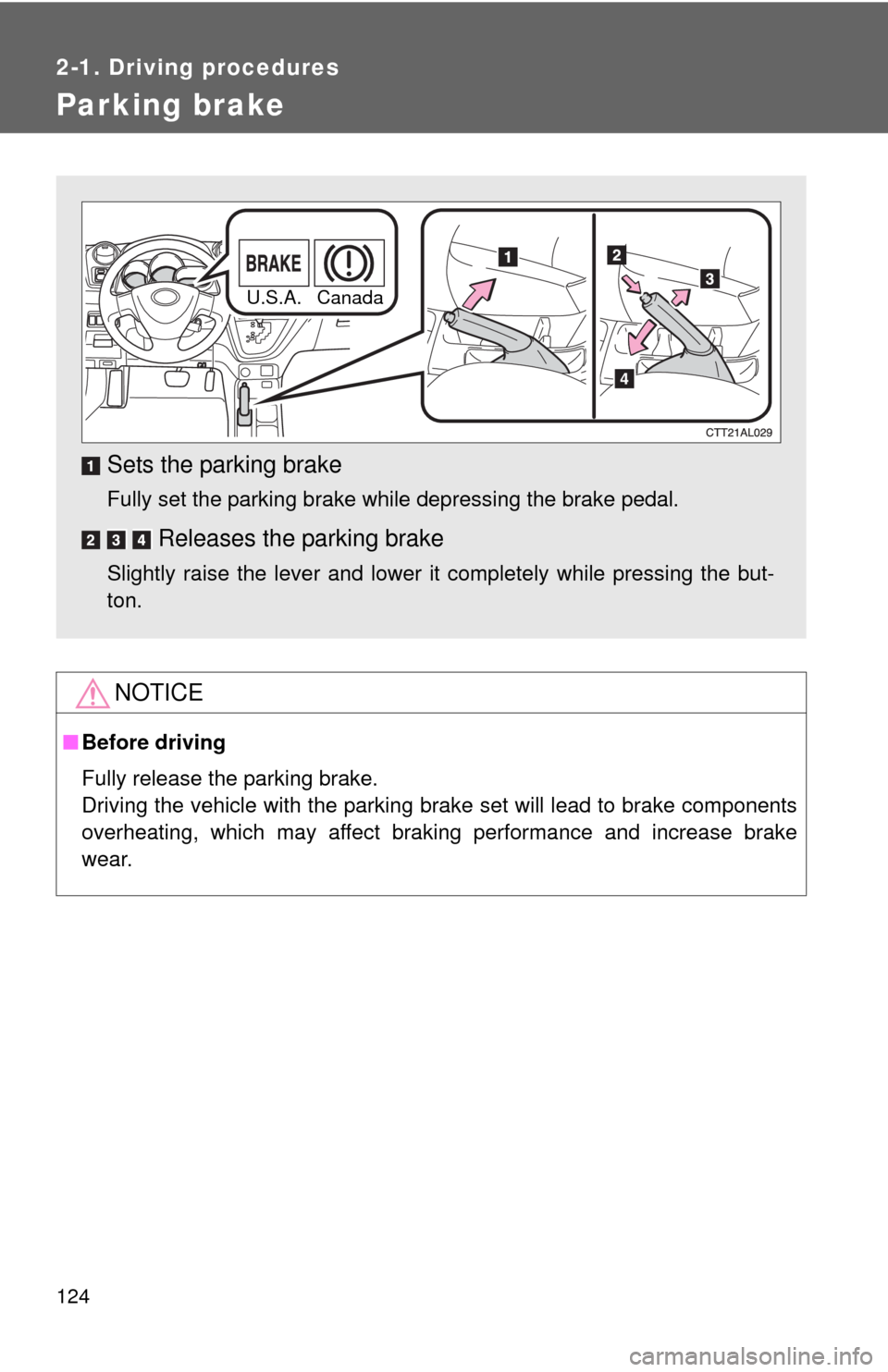 2-1. Driving procedures

Parking brake

BRAKE

U.S.A. Canada

1

2

3

4

CTT21AL029

1 Sets the parking brake

Fully set the parking brake while depressing the brake pedal.

2 3 4 Releases the parking brake

Slightly raise the lever and lower it completely while pressing the button.

NOTICE

■ Before driving

Fully release the parking brake.
Driving the vehicle with the parking brake set will lead to brake components overheating, which may affect braking performance and increase brake wear.

124

carmanualsonline.info