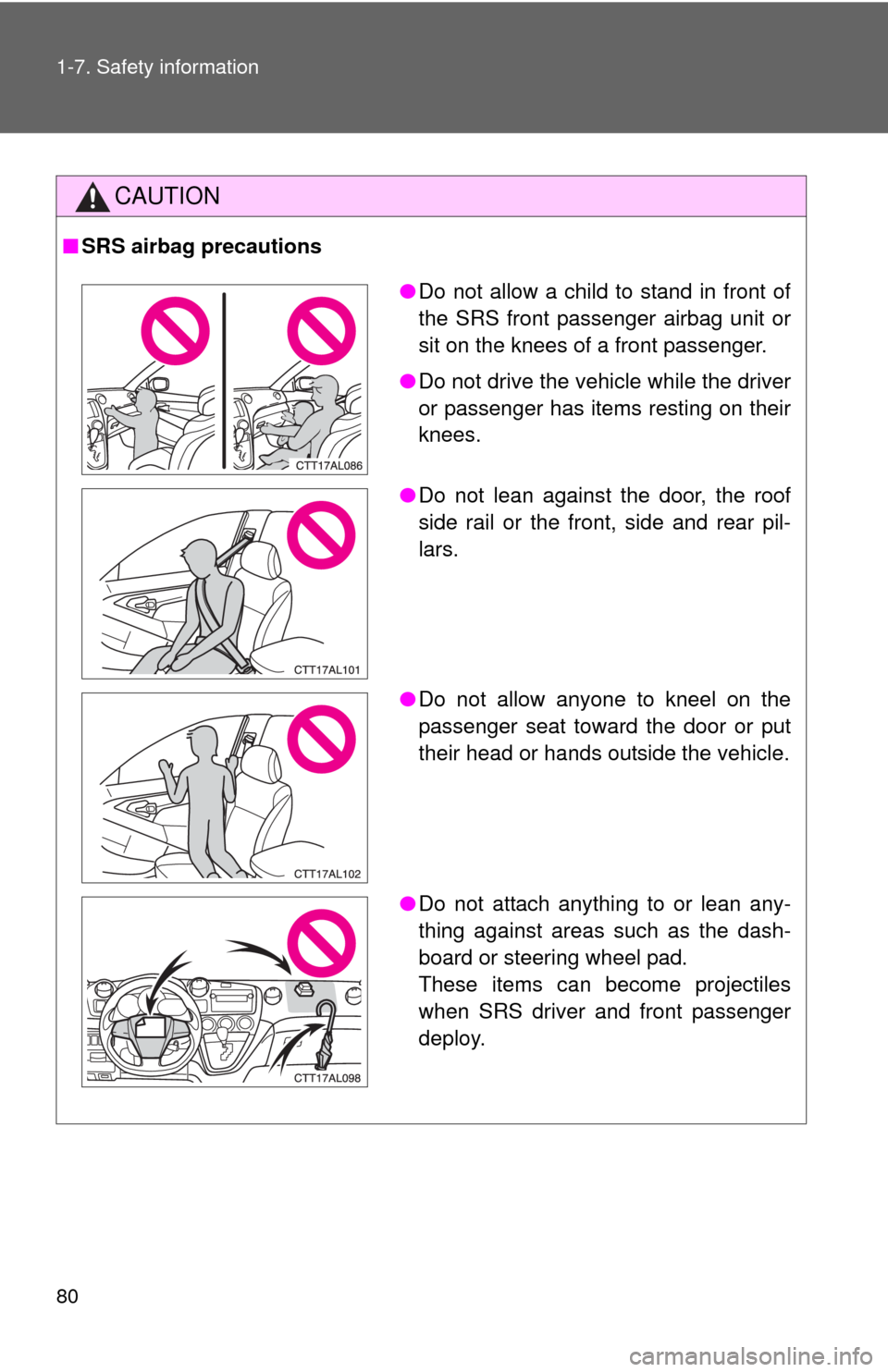 1-7. Safety information

CAUTION

■ SRS airbag precautions

CTT17AL086

● Do not allow a child to stand in front of the SRS front passenger airbag unit or sit on the knees of a front passenger.

● Do not drive the vehicle while the driver or passenger has items resting on their knees.

CTT17AL101

● Do not lean against the door, the roof side rail or the front, side and rear pillars.

CTT17AL102

● Do not allow anyone to kneel on the passenger seat toward the door or put their head or hands outside the vehicle.

CTT17AL098

● Do not attach anything to or lean anything against areas such as the dashboard or steering wheel pad.
These items can become projectiles when SRS driver and front passenger deploy.

80

carmanualsonline.info