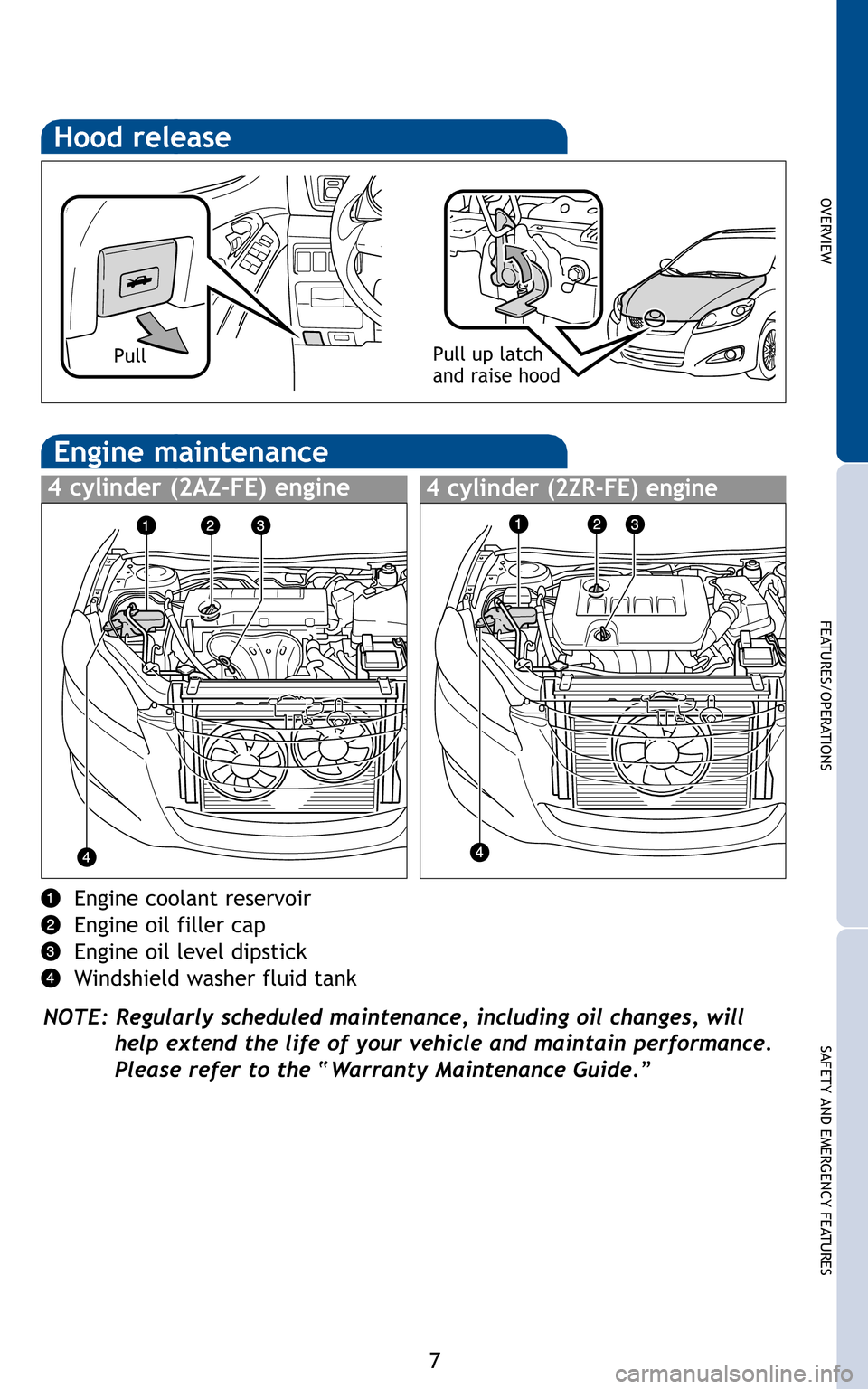 Hood release

Pull

Pull up latch and raise hood

Engine maintenance

4 cylinder (2AZ-FE) engine

1 2 3

4

4 cylinder (2ZR-FE) engine

1 2 3

4

1 Engine coolant reservoir
2 Engine oil filler cap
3 Engine oil level dipstick
4 Windshield washer fluid tank

NOTE: Regularly scheduled maintenance, including oil changes, will help extend the life of your vehicle and maintain performance. Please refer to the "Warranty Maintenance Guide."

OVERVIEW

FEATURES/OPERATIONS

SAFETY AND EMERGENCY FEATURES

7

carmanualsonline.info