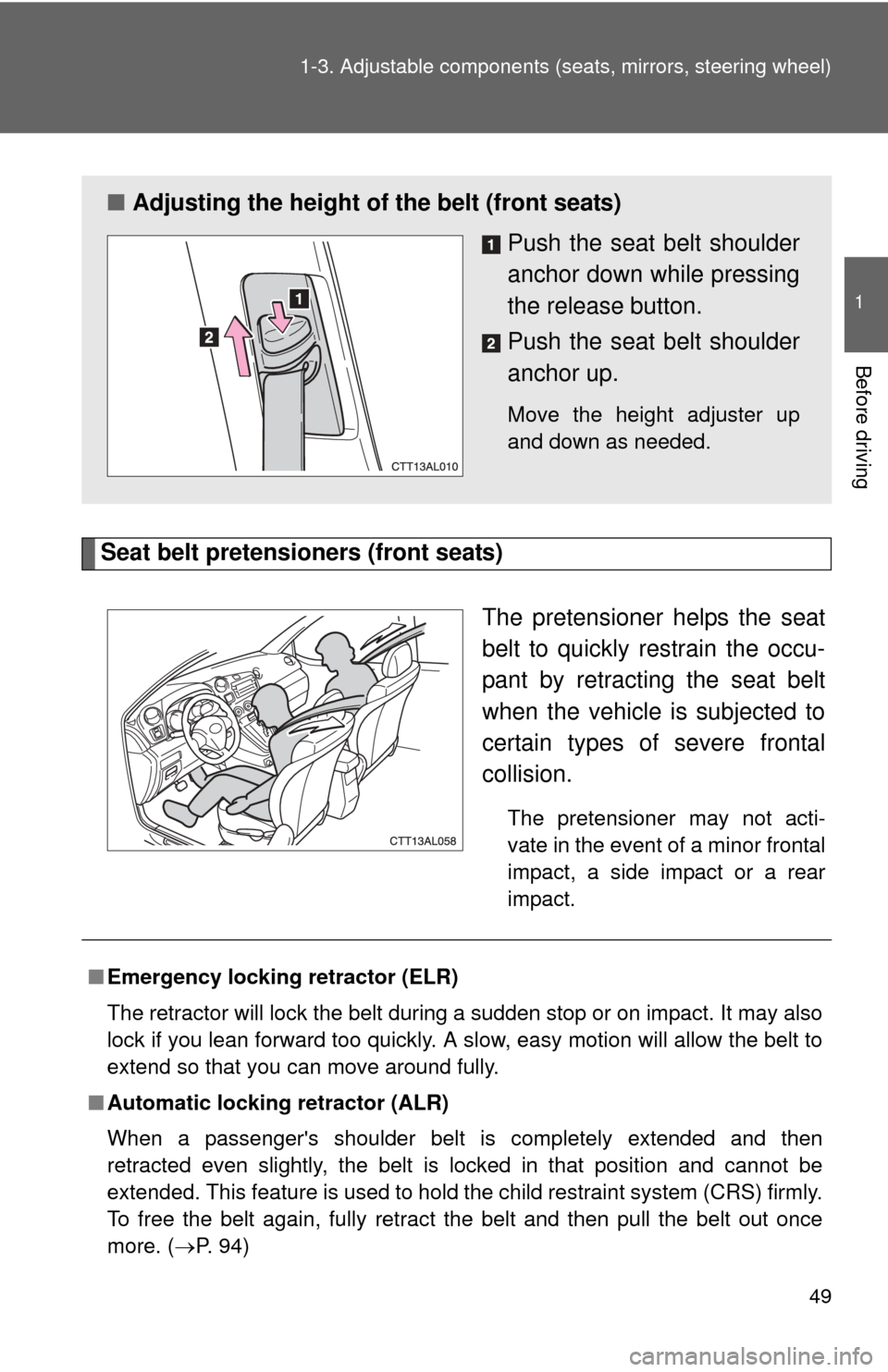 1-3. Adjustable components (seats, mirrors, steering wheel)

1

Before driving

■ Adjusting the height of the belt (front seats)

1 Push the seat belt shoulder anchor down while pressing the release button.

2 Push the seat belt shoulder anchor up.

Move the height adjuster up and down as needed.

2
1
CTT13AL010

Seat belt pretensioners (front seats)

The pretensioner helps the seat belt to quickly restrain the occupant by retracting the seat belt when the vehicle is subjected to certain types of severe frontal collision.

The pretensioner may not activate in the event of a minor frontal impact, a side impact or a rear impact.

CTT13AL058

■ Emergency locking retractor (ELR)

The retractor will lock the belt during a sudden stop or on impact. It may also lock if you lean forward too quickly. A slow, easy motion will allow the belt to extend so that you can move around fully.

■ Automatic locking retractor (ALR)

When a passenger's shoulder belt is completely extended and then retracted even slightly, the belt is locked in that position and cannot be extended. This feature is used to hold the child restraint system (CRS) firmly. To free the belt again, fully retract the belt and then pull the belt out once more. ($\rightarrow$P. 94)

49

carmanualsonline.info